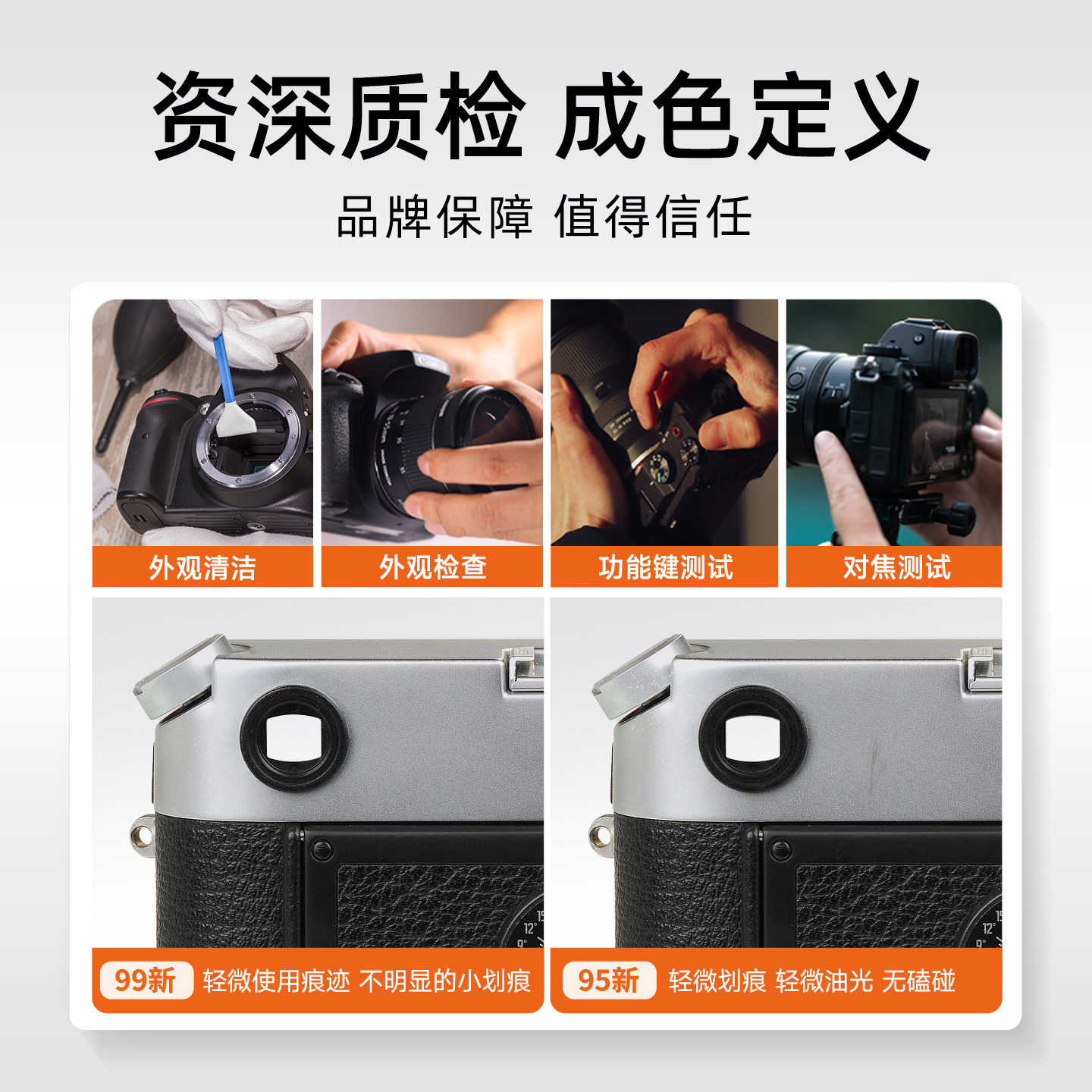 资深质检 成色定义

品牌保障 值得信任

外观清洁

外观检查

功能键测试

对焦测试

99新 轻微使用痕迹 不明显的小划痕

95新 轻微划痕 轻微油光 无磕碰