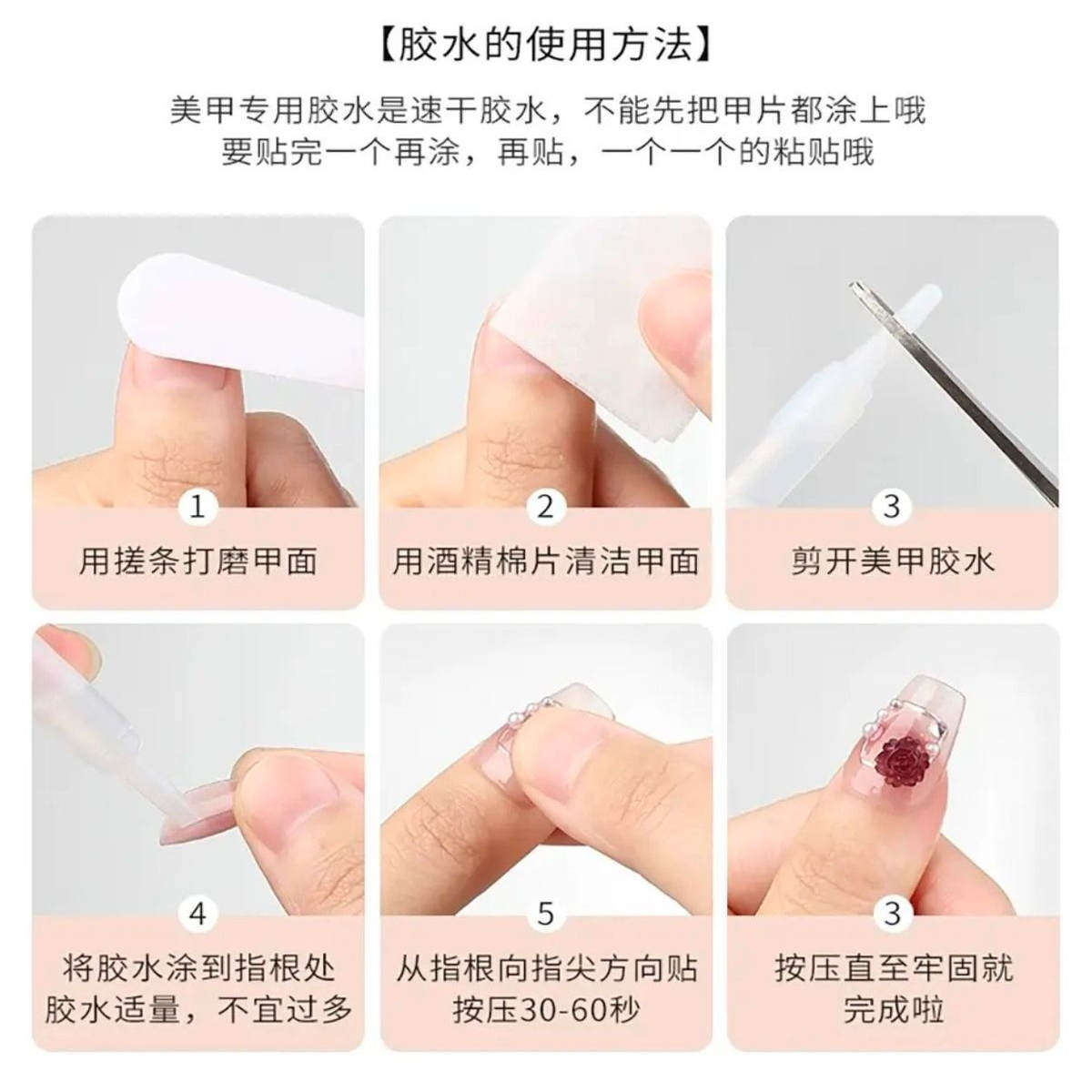 【胶水的使用方法】

美甲专用胶水是速干胶水，不能先把甲片都涂上哦
要贴完一个再涂，再贴，一个一个的粘贴哦

1
用搓条打磨甲面

2
用酒精棉片清洁甲面

3
剪开美甲胶水

4
将胶水涂到指根处
胶水适量，不宜过多

5
从指根向指尖方向贴
按压30-60秒

3
按压直至牢固就
完成啦