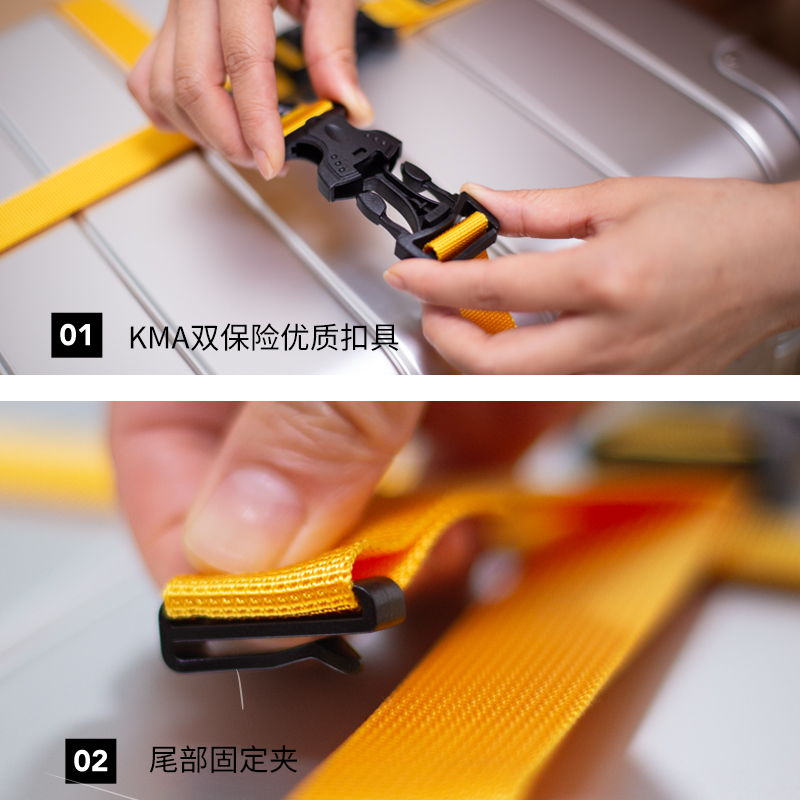 01 KMA双保险优质扣具

02 尾部固定夹