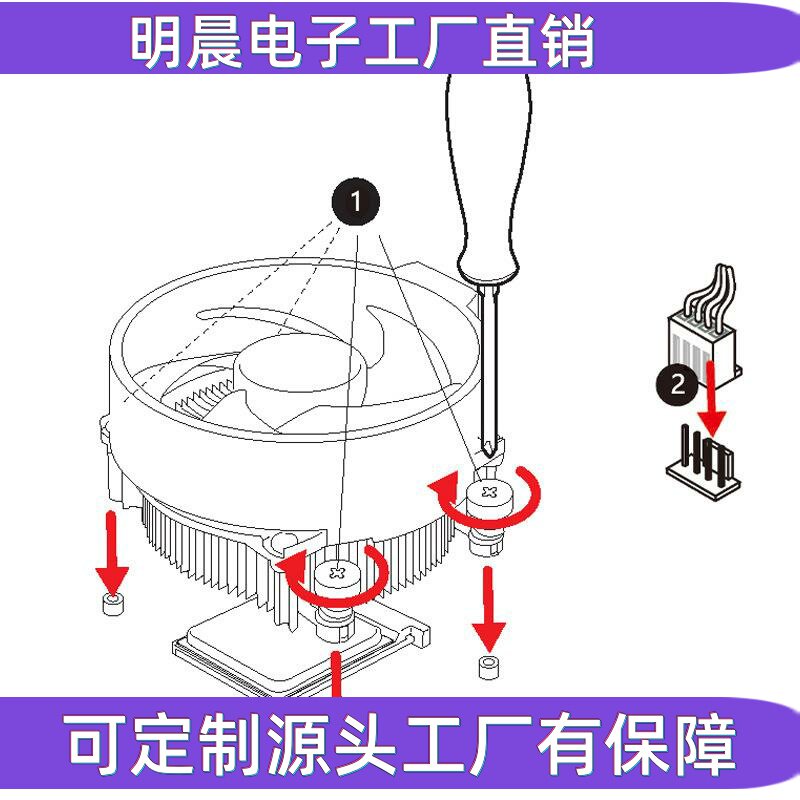 明晨电子工厂直销

1

2

可定制源头工厂有保障