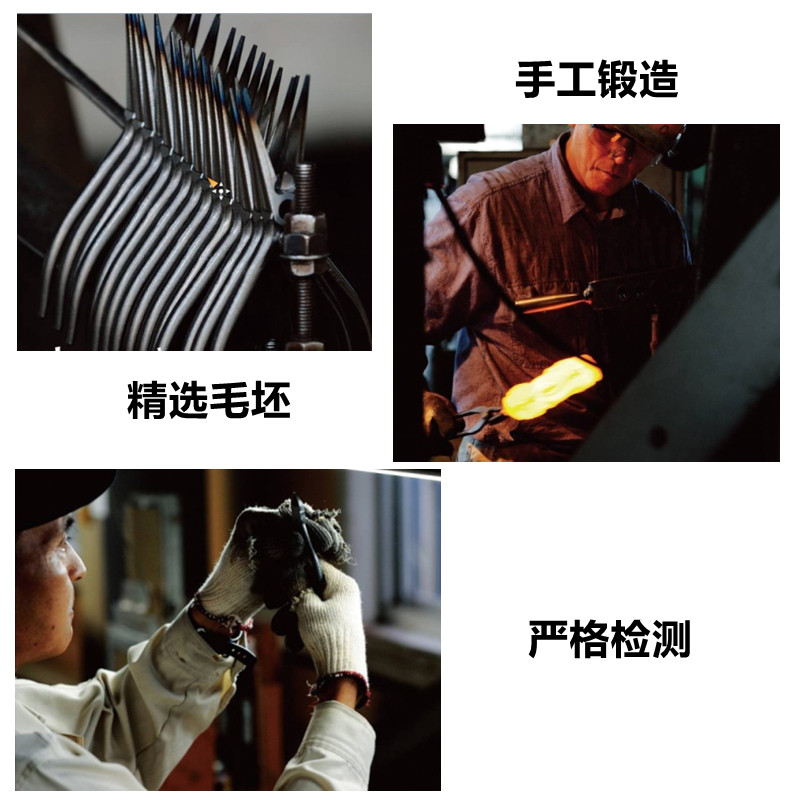 手工锻造

精选毛坯

严格检测