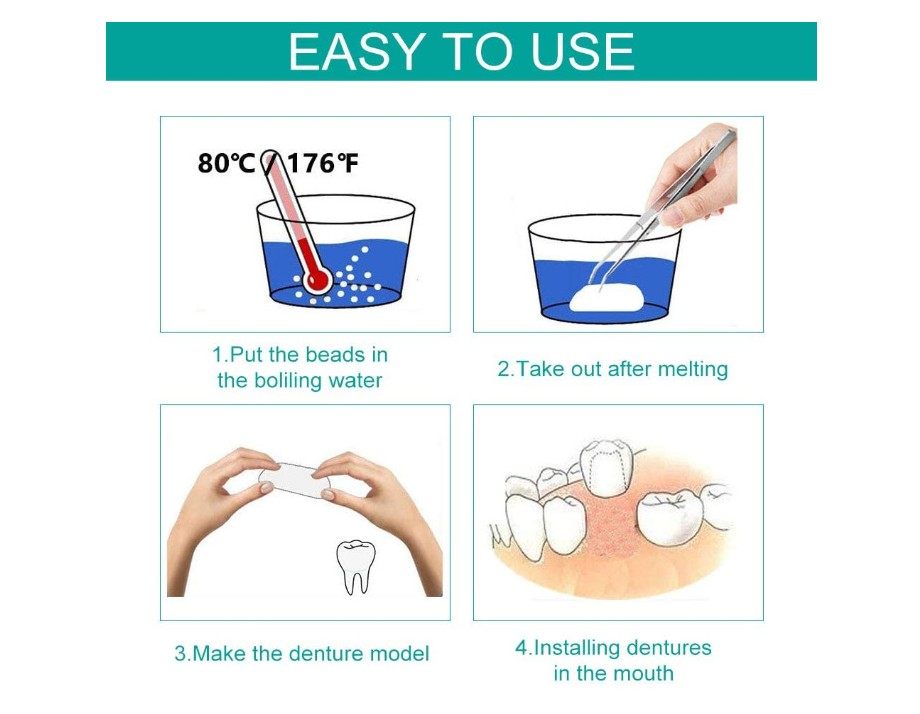 EASY TO USE

80℃ / 176℉

1.Put the beads in the boliling water

2.Take out after melting

3.Make the denture model

4.Installing dentures in the mouth