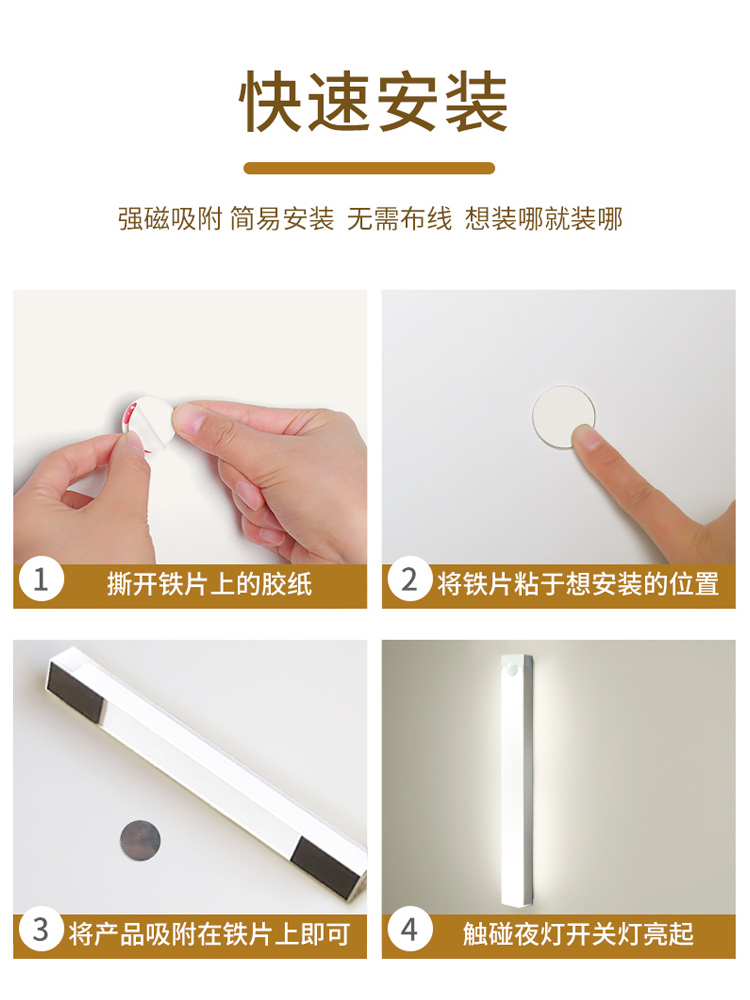 快速安装

强磁吸附 简易安装 无需布线 想装哪就装哪

1 撕开铁片上的胶纸

2 将铁片粘于想安装的位置

3 将产品吸附在铁片上即可

4 触碰夜灯开关灯亮起