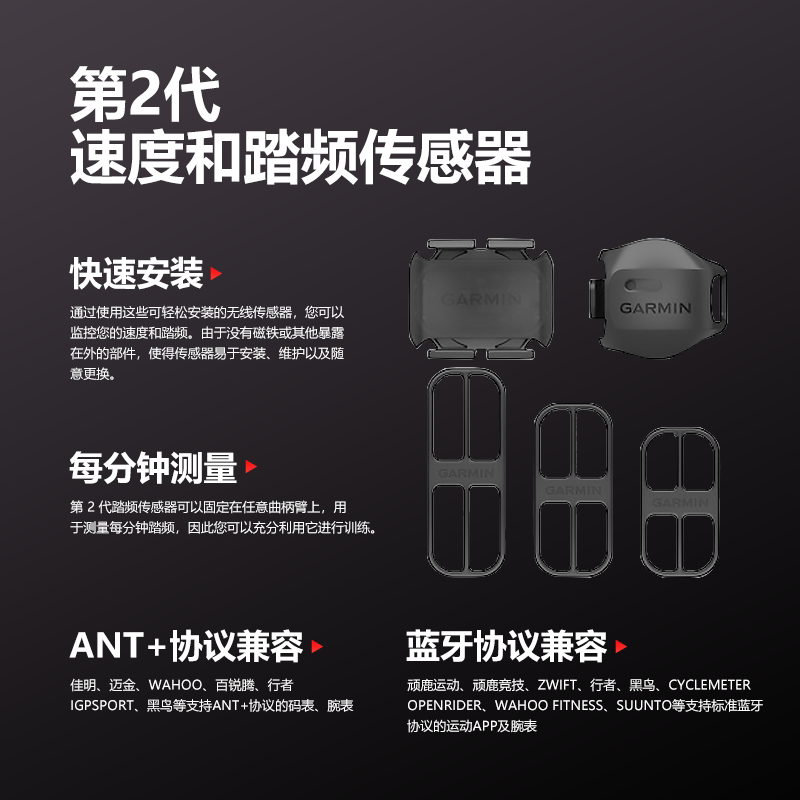 第2代
速度和踏频传感器

快速安装

通过使用这些可轻松安装的无线传感器，您可以监控您的速度和踏频。由于没有磁铁或其他暴露在外的部件，使得传感器易于安装、维护以及随意更换。

每分钟测量

第 2 代踏频传感器可以固定在任意曲柄臂上，用于测量每分钟踏频，因此您可以充分利用它进行训练。

GARMIN

GARMIN

GARMIN

GARMIN

GARMIN

ANT+协议兼容

佳明、迈金、WAHOO、百锐腾、行者 IGPSPORT、黑鸟等支持ANT+协议的码表、腕表

蓝牙协议兼容

顽鹿运动、顽鹿竞技、ZWIFT、行者、黑鸟、CYCLEMETER OPENRIDER、WAHOO FITNESS、SUUNTO等支持标准蓝牙协议的运动APP及腕表