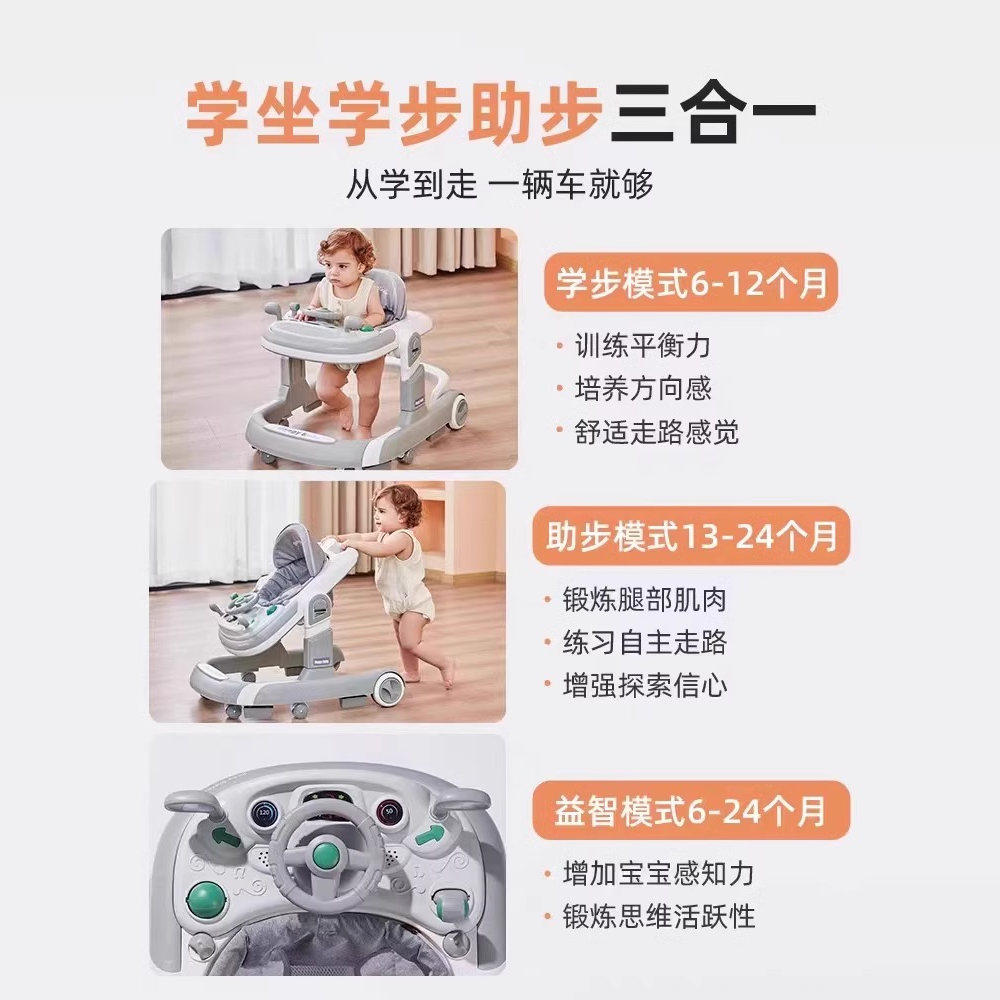 学坐学步助步三合一

从学到走 一辆车就够

学步模式6-12个月

· 训练平衡力
· 培养方向感
· 舒适走路感觉

助步模式13-24个月

· 锻炼腿部肌肉
· 练习自主走路
· 增强探索信心

益智模式6-24个月

· 增加宝宝感知力
· 锻炼思维活跃性