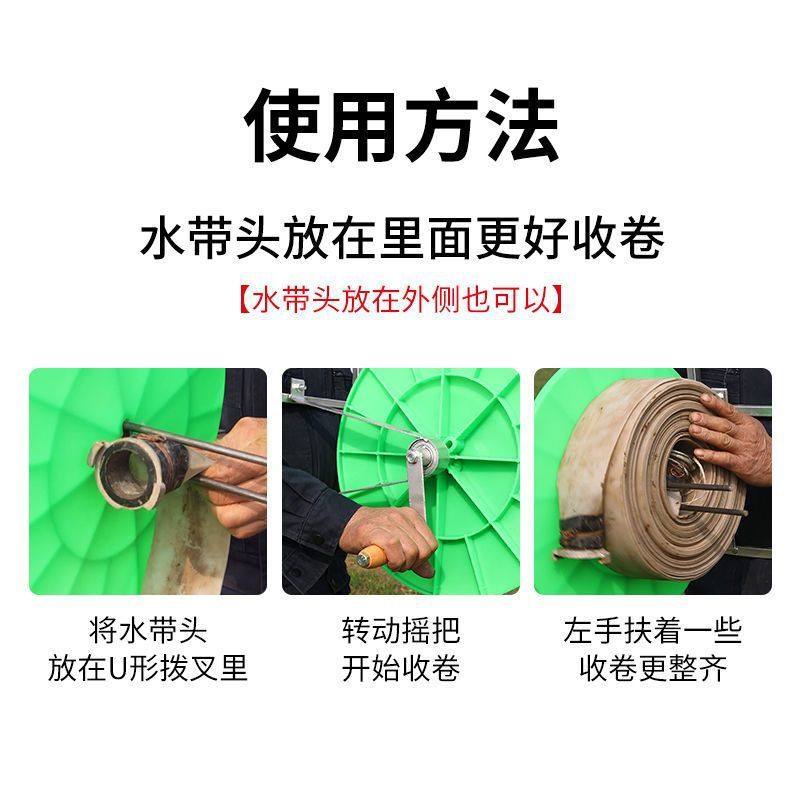 使用方法

水带头放在里面更好收卷

【水带头放在外侧也可以】

将水带头
放在U形拨叉里

转动摇把
开始收卷

左手扶着一些
收卷更整齐