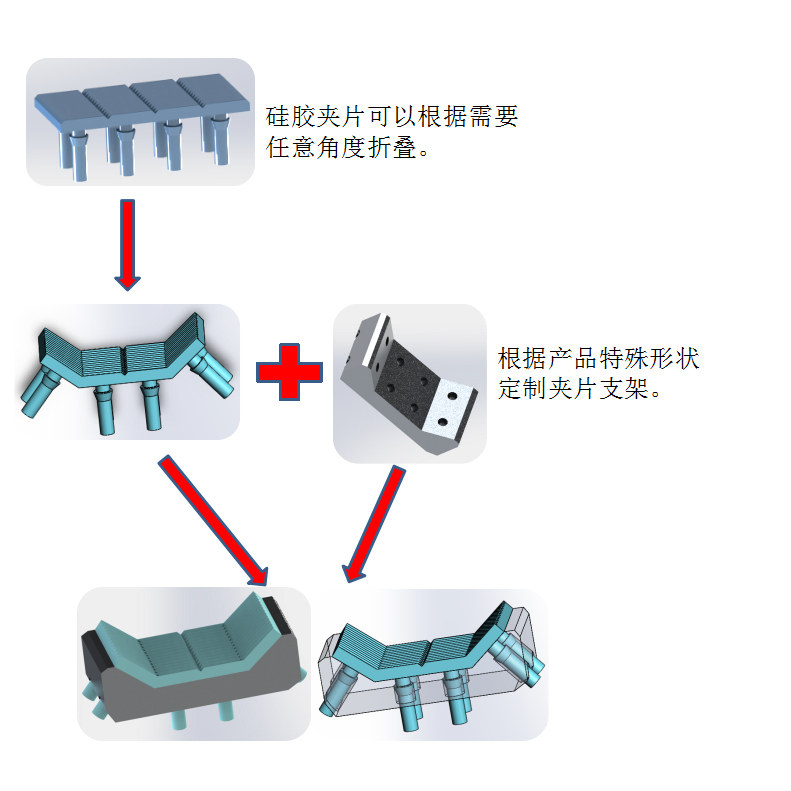 硅胶夹片可以根据需要任意角度折叠。

根据产品特殊形状定制夹片支架。