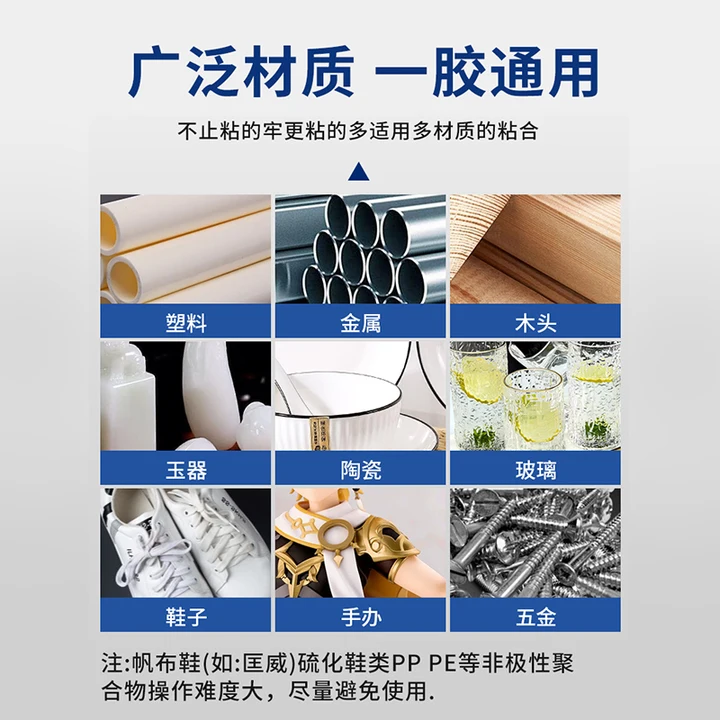 广泛材质 一胶通用

不止粘的牢更粘的多适用多材质的粘合

塑料

金属

木头

玉器

陶瓷

玻璃

鞋子

手办

五金

注:帆布鞋(如:匡威)硫化鞋类PP PE等非极性聚合物操作难度大，尽量避免使用.