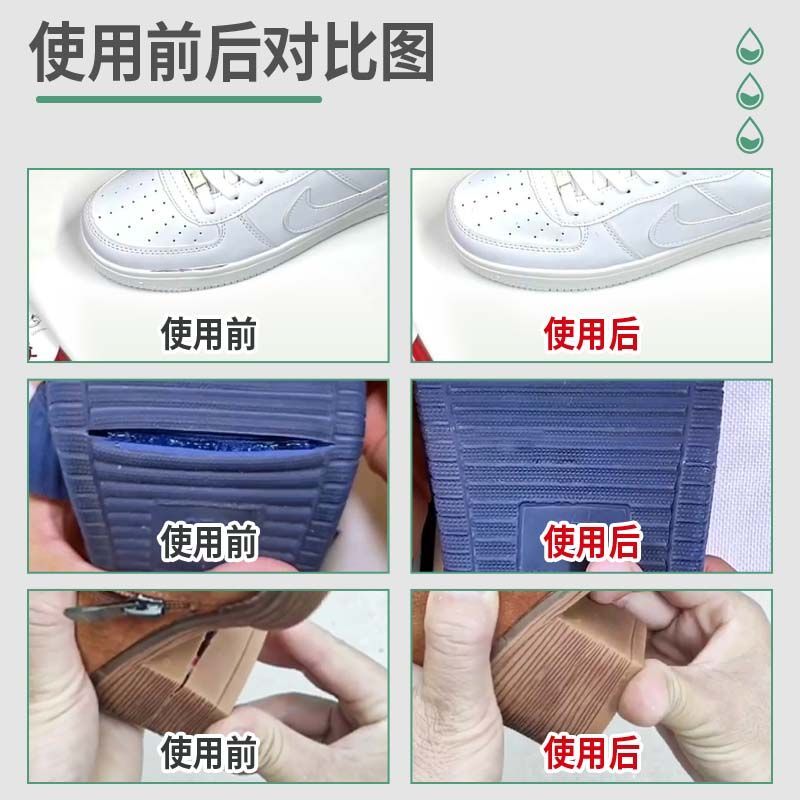 使用前后对比图

使用前

使用后

使用前

使用后

使用前

使用后