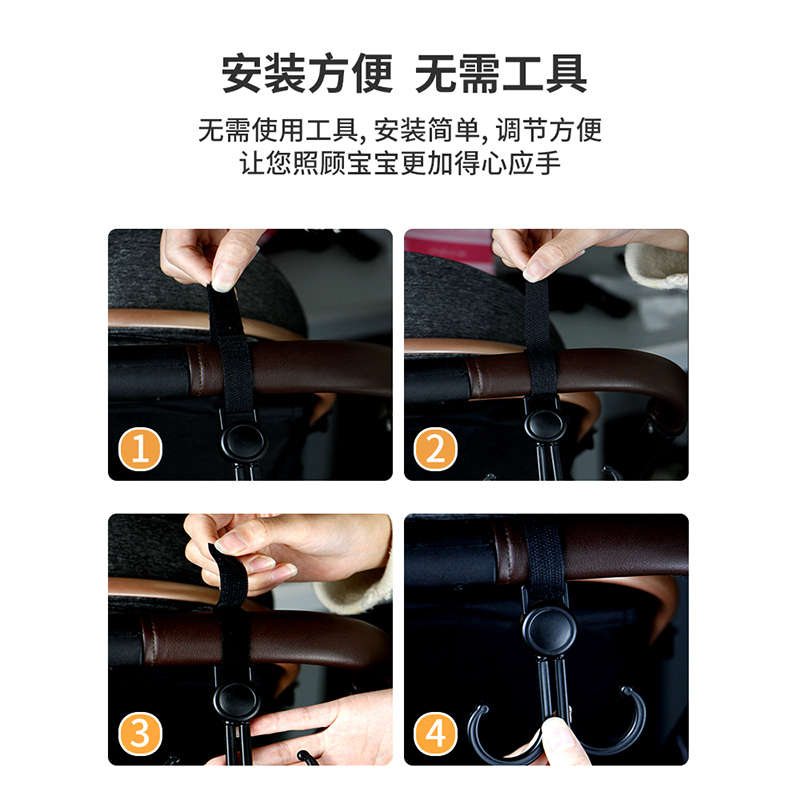 安装方便 无需工具

无需使用工具, 安装简单, 调节方便
让您照顾宝宝更加得心应手

1

2

3

4