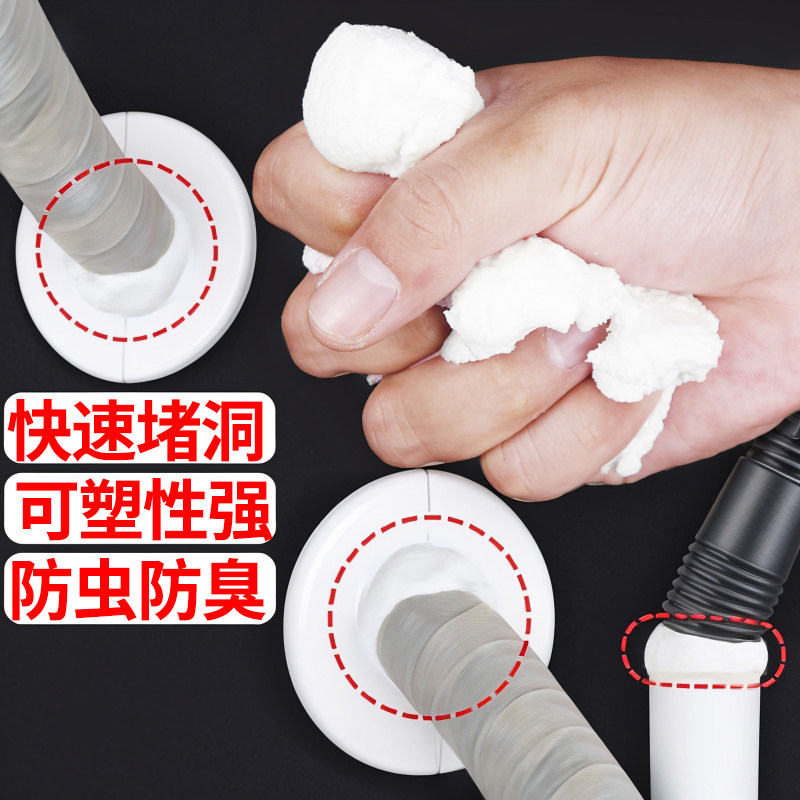 快速堵洞
可塑性强
防虫防臭