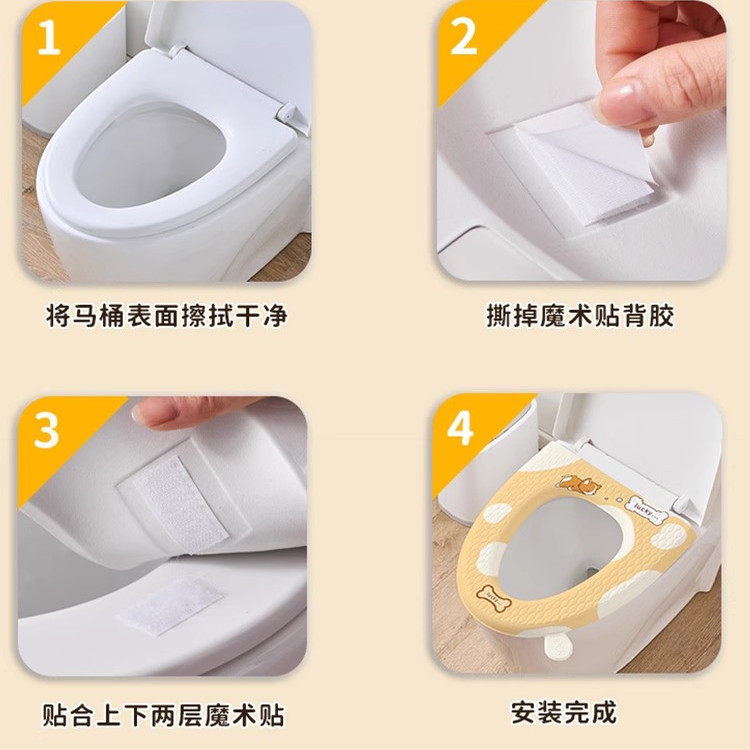 1

将马桶表面擦拭干净

2

撕掉魔术贴背胶

3

贴合上下两层魔术贴

4

lucky...

lucky

安装完成