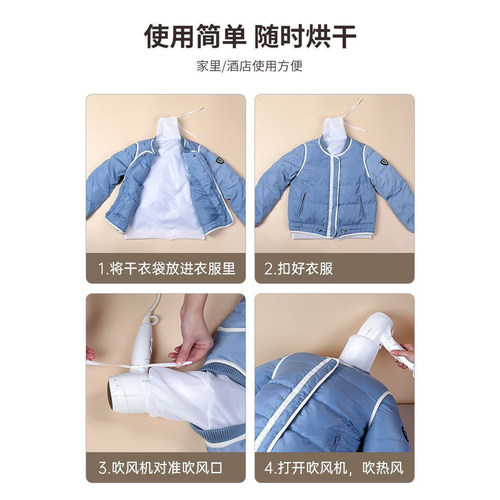 使用简单 随时烘干

家里/酒店使用方便

1.将干衣袋放进衣服里

2.扣好衣服

3.吹风机对准吹风口

4.打开吹风机，吹热风