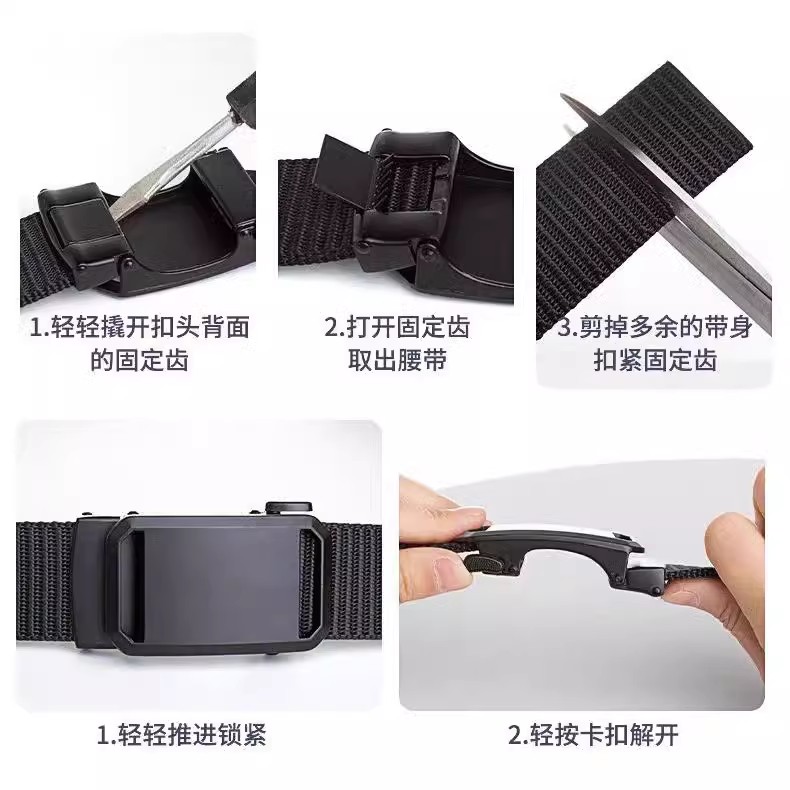 1.轻轻撬开扣头背面的固定齿

2.打开固定齿取出腰带

3.剪掉多余的带身扣紧固定齿

1.轻轻推进锁紧

2.轻按卡扣解开