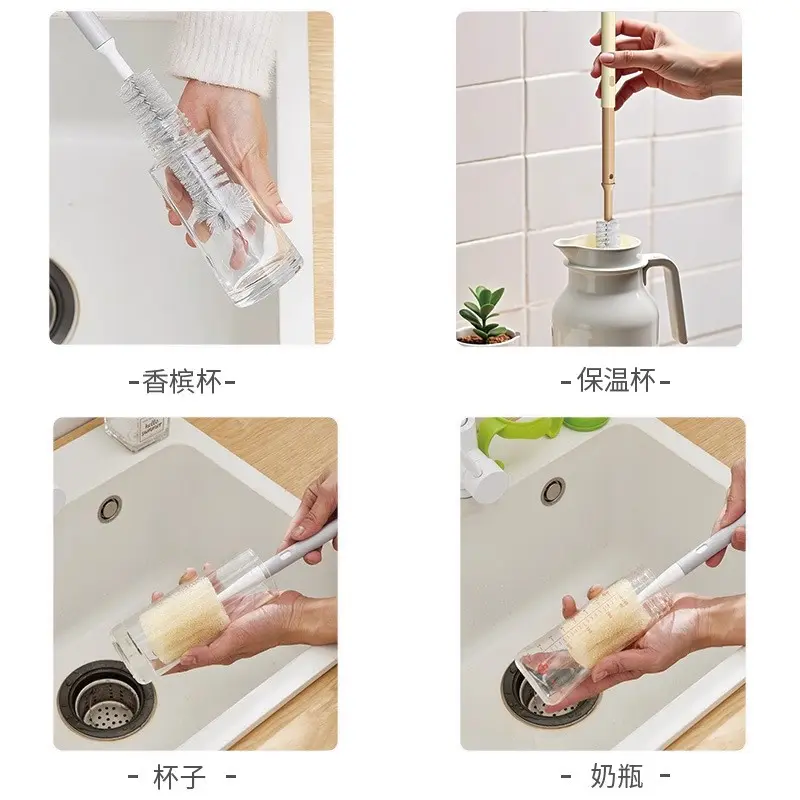 -香槟杯-

-保温杯-

- 杯子 -

- 奶瓶 -