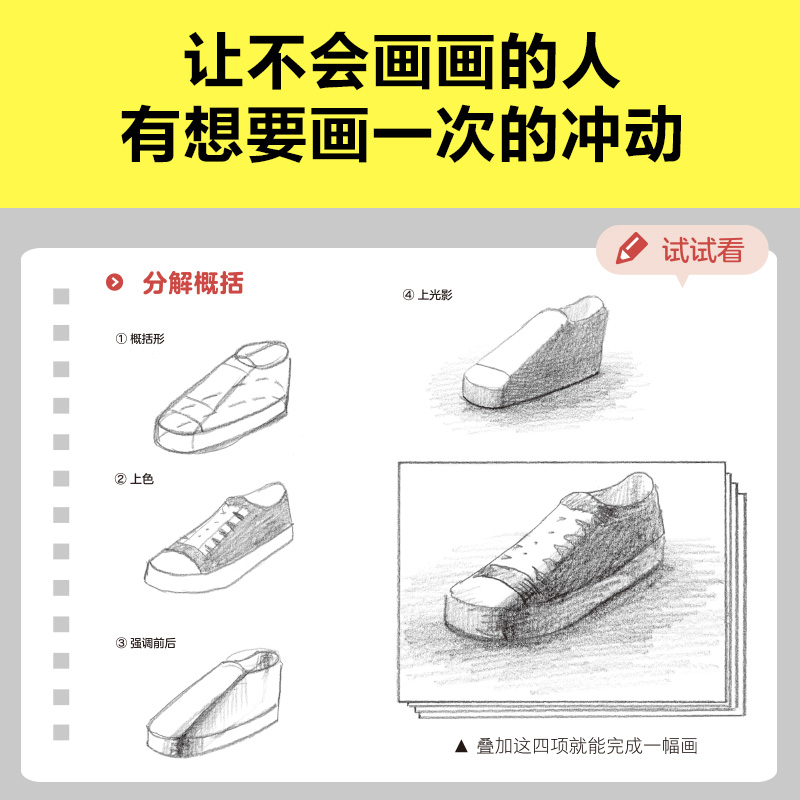 让不会画画的人
有想要画一次的冲动

试试看

分解概括

① 概括形

② 上色

③ 强调前后

④ 上光影

▲ 叠加这四项就能完成一幅画