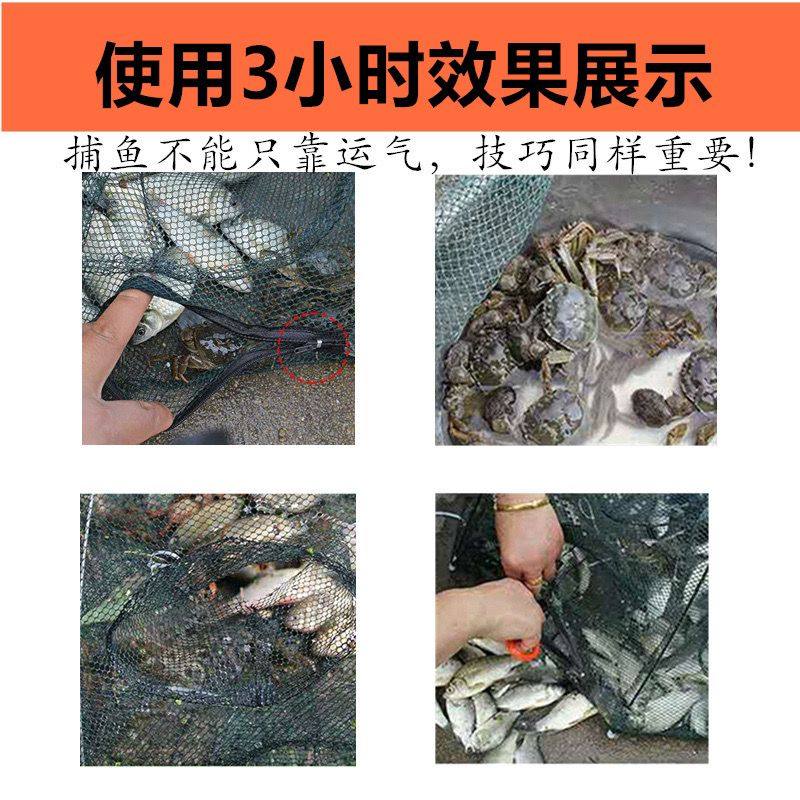 使用3小时效果展示

捕鱼不能只靠运气，技巧同样重要！