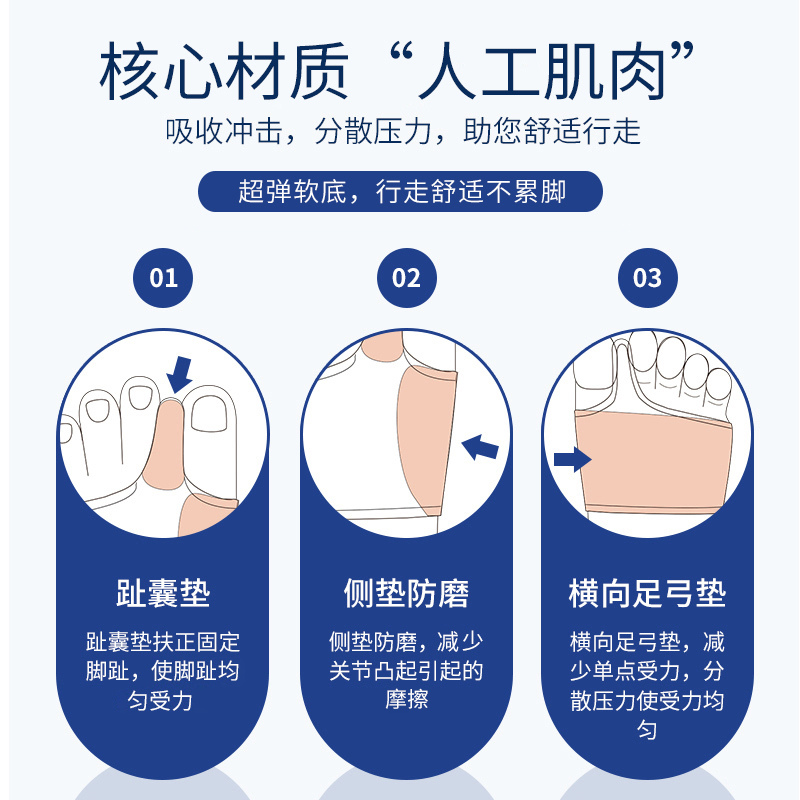 核心材质“人工肌肉”

吸收冲击，分散压力，助您舒适行走

超弹软底，行走舒适不累脚

01

趾囊垫

趾囊垫扶正固定脚趾，使脚趾均匀受力

02

侧垫防磨

侧垫防磨，减少关节凸起引起的摩擦

03

横向足弓垫

横向足弓垫，减少单点受力，分散压力使受力均匀