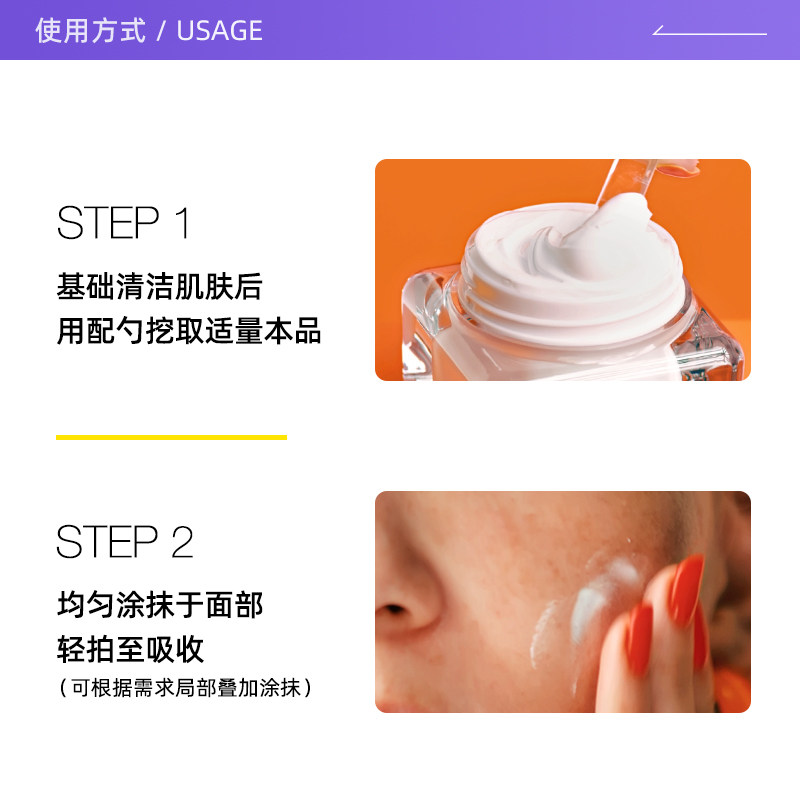 使用方式 / USAGE

STEP 1

基础清洁肌肤后
用配勺挖取适量本品

STEP 2

均匀涂抹于面部
轻拍至吸收
（可根据需求局部叠加涂抹）