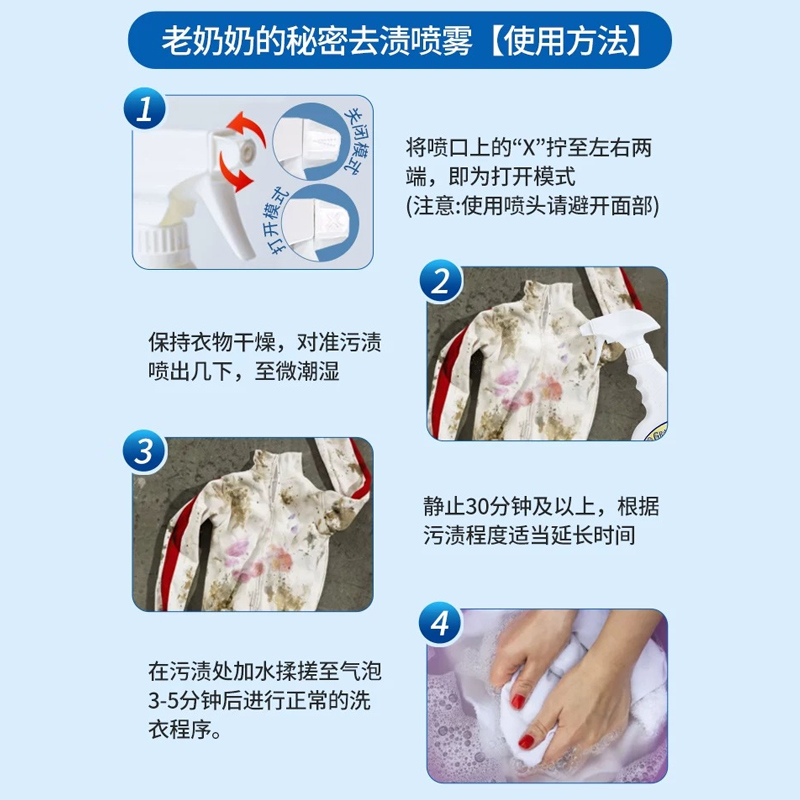 老奶奶的秘密去渍喷雾【使用方法】

1

关闭模式

打开模式

将喷口上的“X”拧至左右两端，即为打开模式
(注意:使用喷头请避开面部)

2

保持衣物干燥，对准污渍喷出几下，至微潮湿

3

静止30分钟及以上，根据污渍程度适当延长时间

4

在污渍处加水揉搓至气泡3-5分钟后进行正常的洗衣程序。