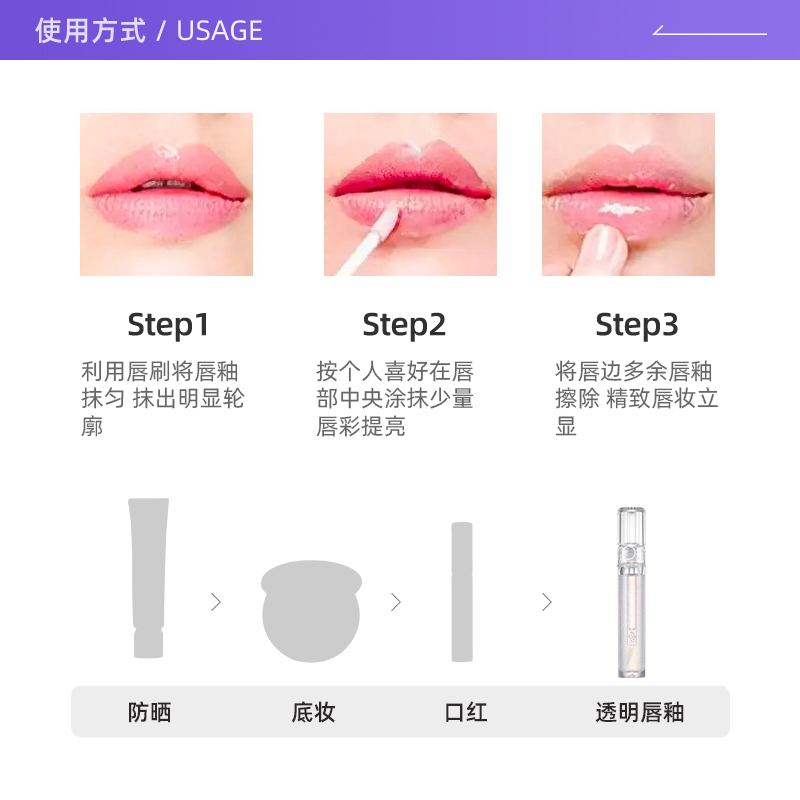 使用方式 / USAGE

Step1

利用唇刷将唇釉抹匀 抹出明显轮廓

Step2

按个人喜好在唇部中央涂抹少量唇彩提亮

Step3

将唇边多余唇釉擦除 精致唇妆立显

防晒

底妆

口红

透明唇釉