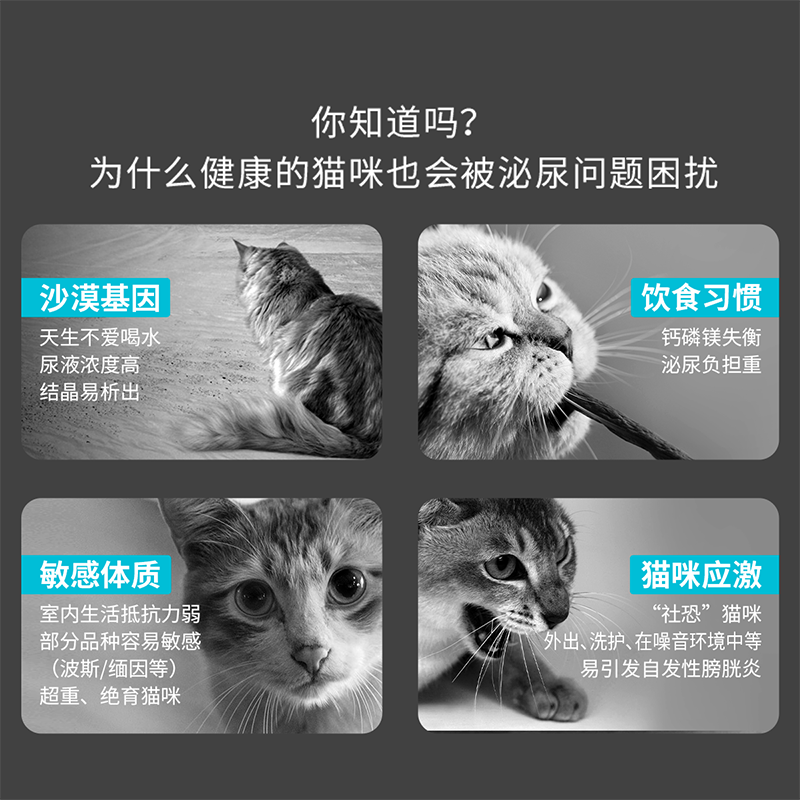 你知道吗？
为什么健康的猫咪也会被泌尿问题困扰

沙漠基因
天生不爱喝水
尿液浓度高
结晶易析出

饮食习惯
钙磷镁失衡
泌尿负担重

敏感体质
室内生活抵抗力弱
部分品种容易敏感
（波斯/缅因等）
超重、绝育猫咪

猫咪应激
“社恐”猫咪
外出、洗护、在噪音环境中等
易引发自发性膀胱炎