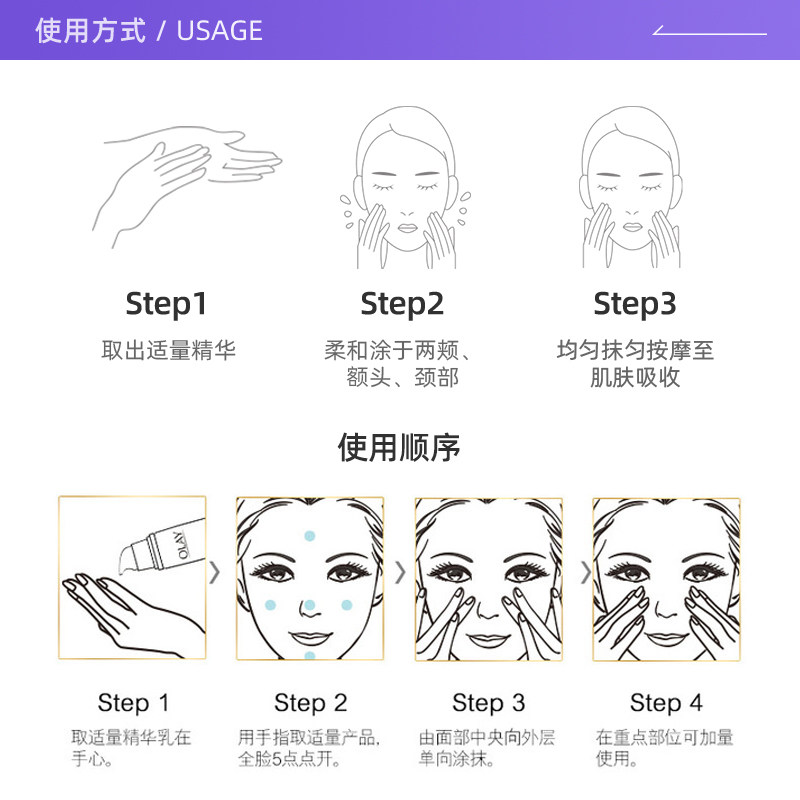 使用方式 / USAGE

Step1
取出适量精华

Step2
柔和涂于两颊、额头、颈部

Step3
均匀抹匀按摩至肌肤吸收

使用顺序

OLAY

Step 1
取适量精华乳在手心。

Step 2
用手指取适量产品，全脸5点点开。

Step 3
由面部中央向外层单向涂抹。

Step 4
在重点部位可加量使用。