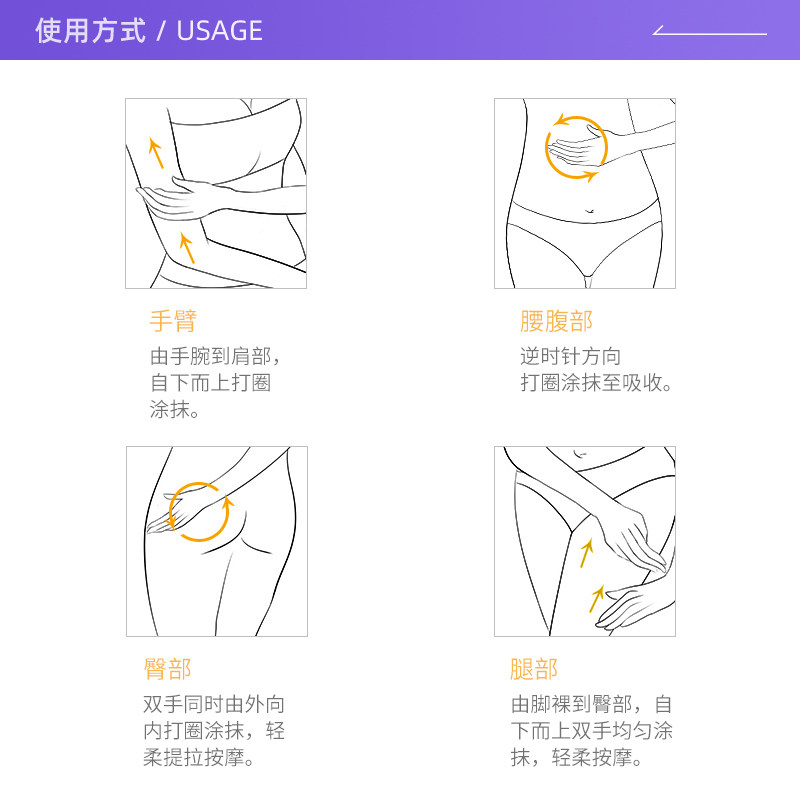 使用方式 / USAGE

手臂

由手腕到肩部，自下而上打圈涂抹。

腰腹部

逆时针方向打圈涂抹至吸收。

臀部

双手同时由外向内打圈涂抹，轻柔提拉按摩。

腿部

由脚裸到臀部，自下而上双手均匀涂抹，轻柔按摩。