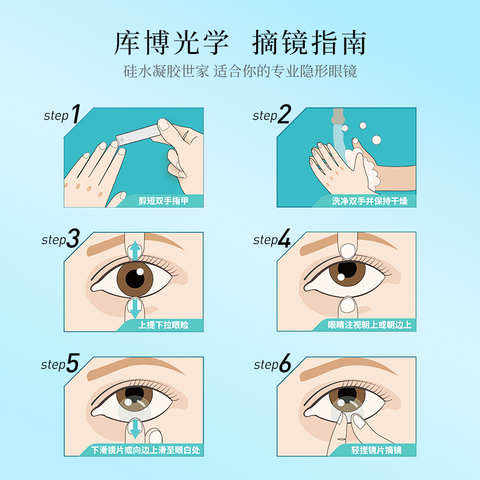 库博光学　摘镜指南
硅水凝胶世家 适合你的专业隐形眼镜

step1
剪短双手指甲

step2
洗净双手并保持干燥

step3
上提下拉眼睑

step4
眼睛注视朝上或朝边上

step5
下滑镜片或向边上滑至眼白处

step6
轻捏镜片摘镜