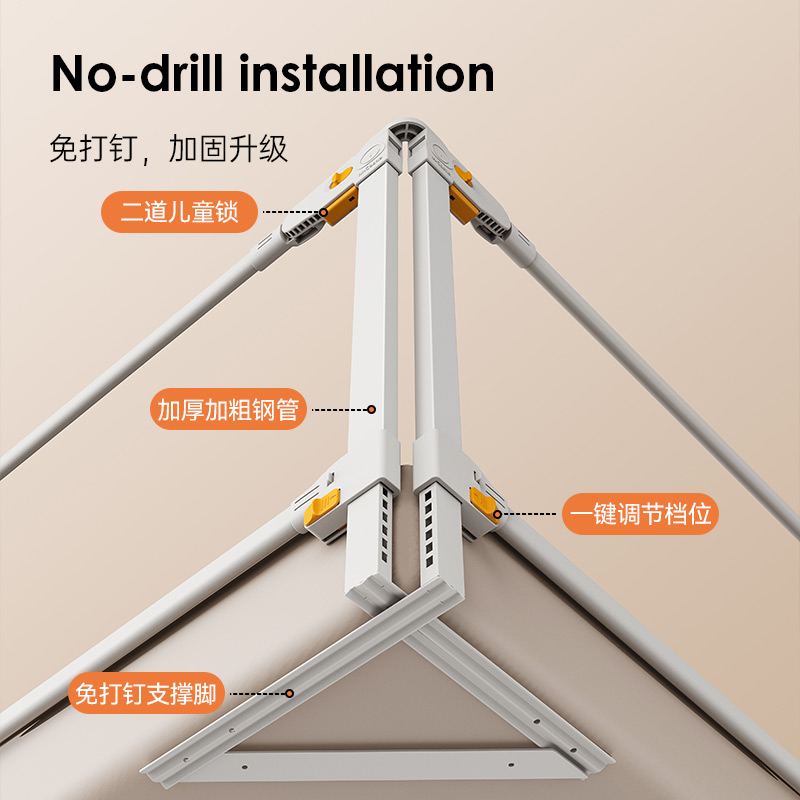 No-drill installation

免打钉，加固升级

二道儿童锁

加厚加粗钢管

一键调节档位

免打钉支撑脚