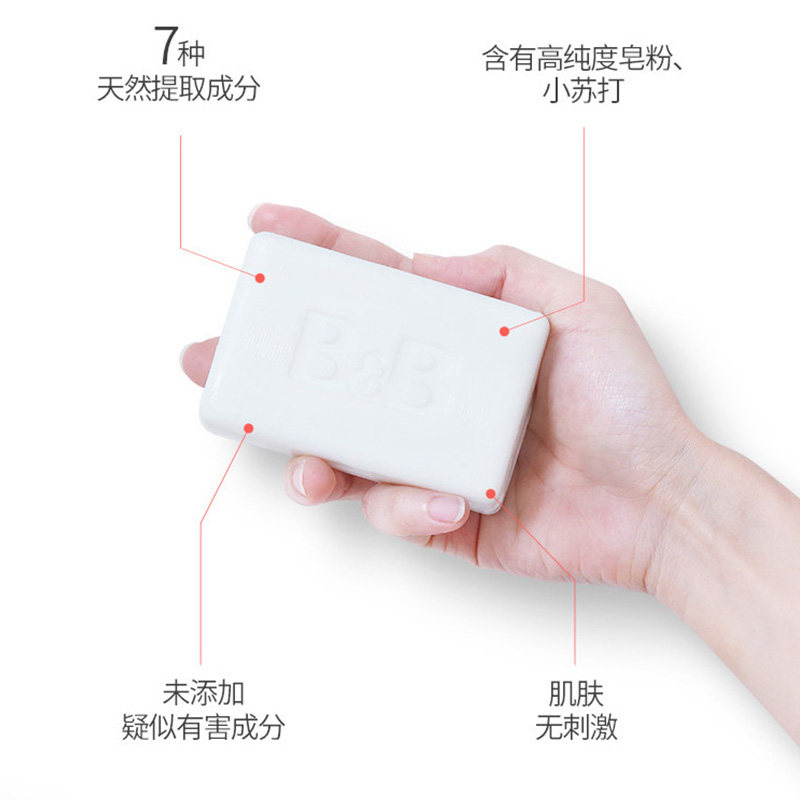 7种
天然提取成分

含有高纯度皂粉、
小苏打

B&B

未添加
疑似有害成分

肌肤
无刺激