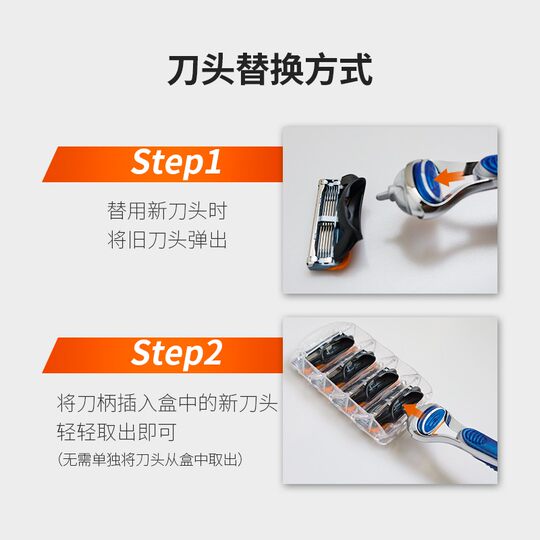 刀头替换方式

Step1

替用新刀头时
将旧刀头弹出

Step2

将刀柄插入盒中的新刀头
轻轻取出即可
(无需单独将刀头从盒中取出)