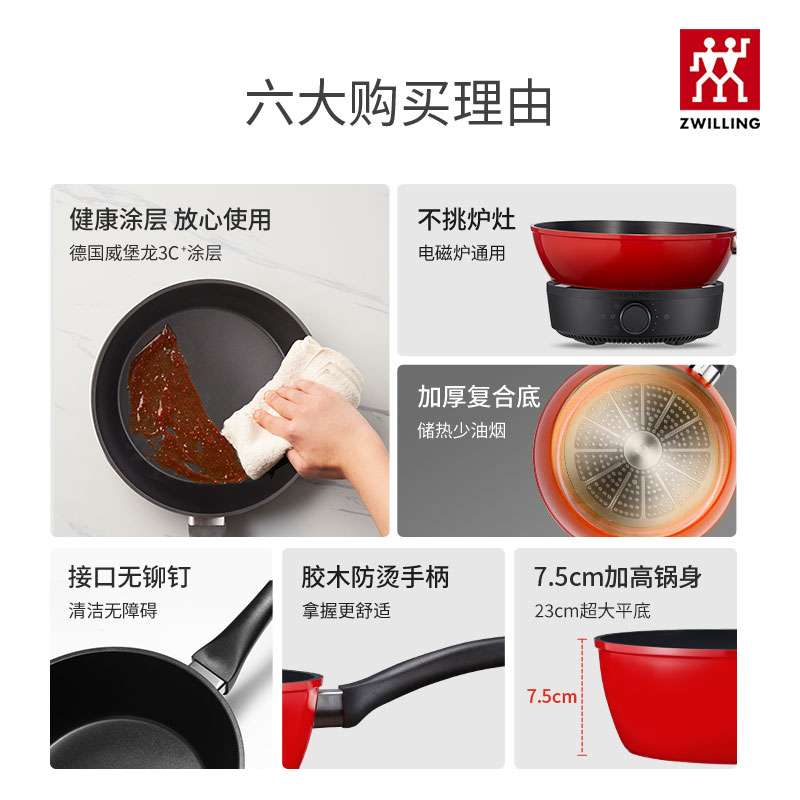 六大购买理由

ZWILLING

健康涂层 放心使用
德国威堡龙3C⁺涂层

不挑炉灶
电磁炉通用

ZWILLING

加厚复合底
储热少油烟

接口无铆钉
清洁无障碍

胶木防烫手柄
拿握更舒适

7.5cm加高锅身
23cm超大平底

7.5cm