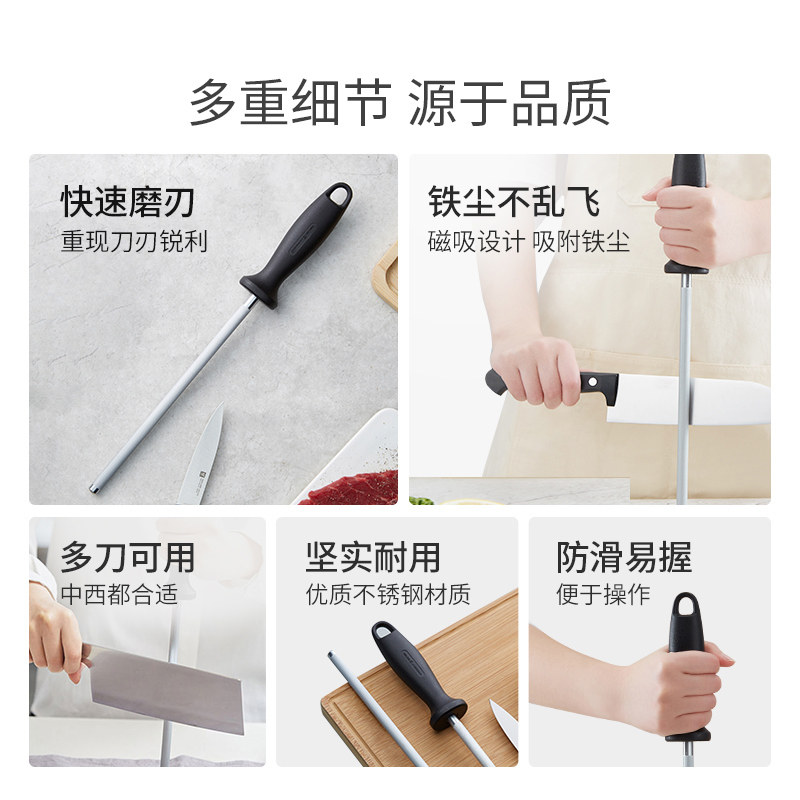 多重细节 源于品质

快速磨刃
重现刀刃锐利

铁尘不乱飞
磁吸设计 吸附铁尘

多刀可用
中西都合适

坚实耐用
优质不锈钢材质

防滑易握
便于操作