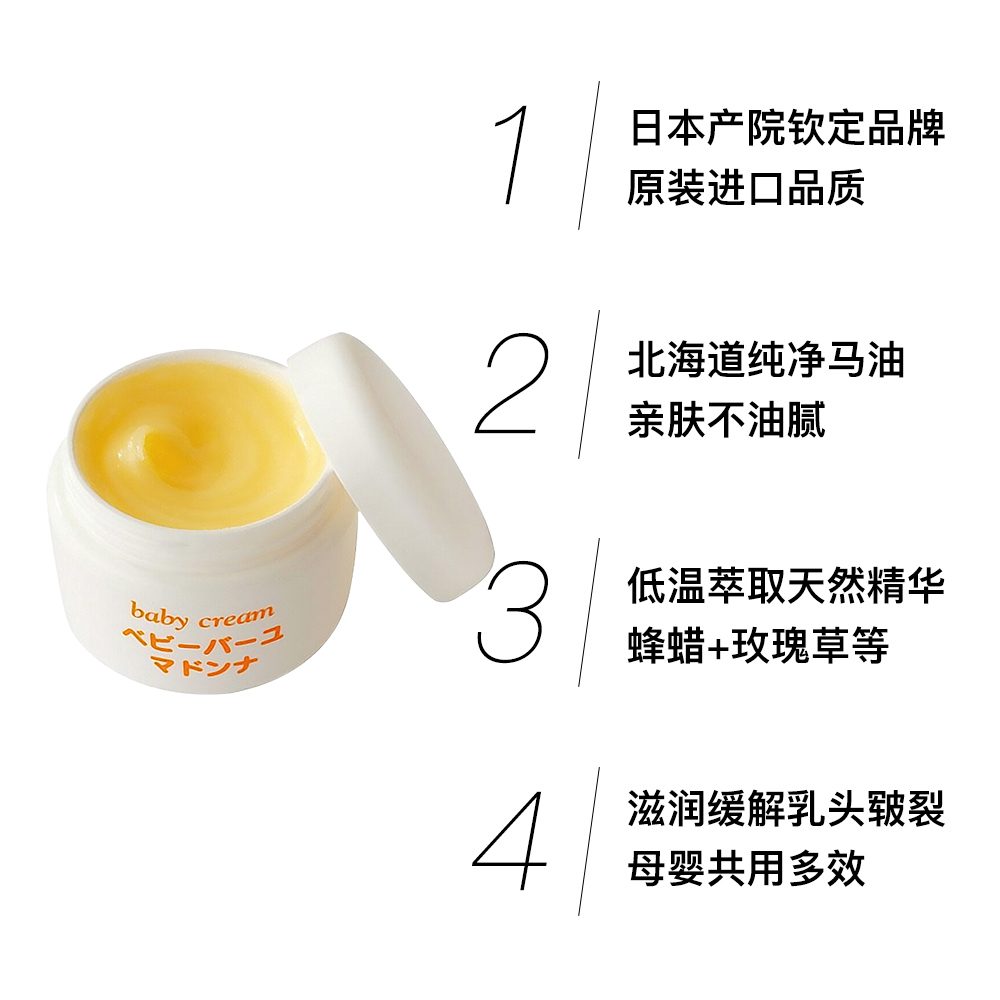 baby cream
ベビーバーユ
マドンナ

1
日本产院钦定品牌
原装进口品质

2
北海道纯净马油
亲肤不油腻

3
低温萃取天然精华
蜂蜡+玫瑰草等

4
滋润缓解乳头皲裂
母婴共用多效