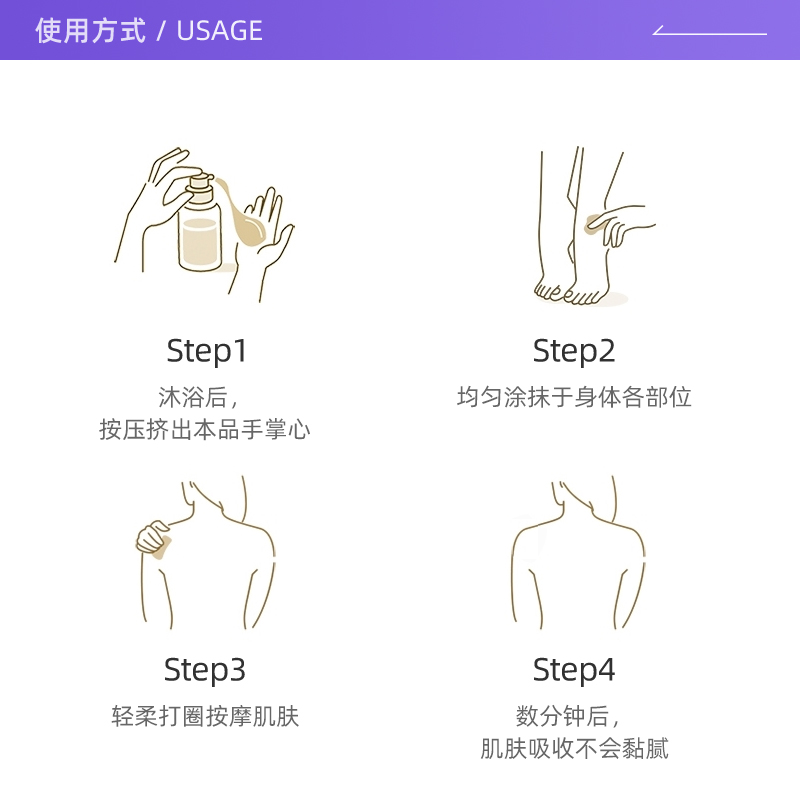 使用方式 / USAGE

Step1
沐浴后，
按压挤出本品手掌心

Step2
均匀涂抹于身体各部位

Step3
轻柔打圈按摩肌肤

Step4
数分钟后，
肌肤吸收不会黏腻