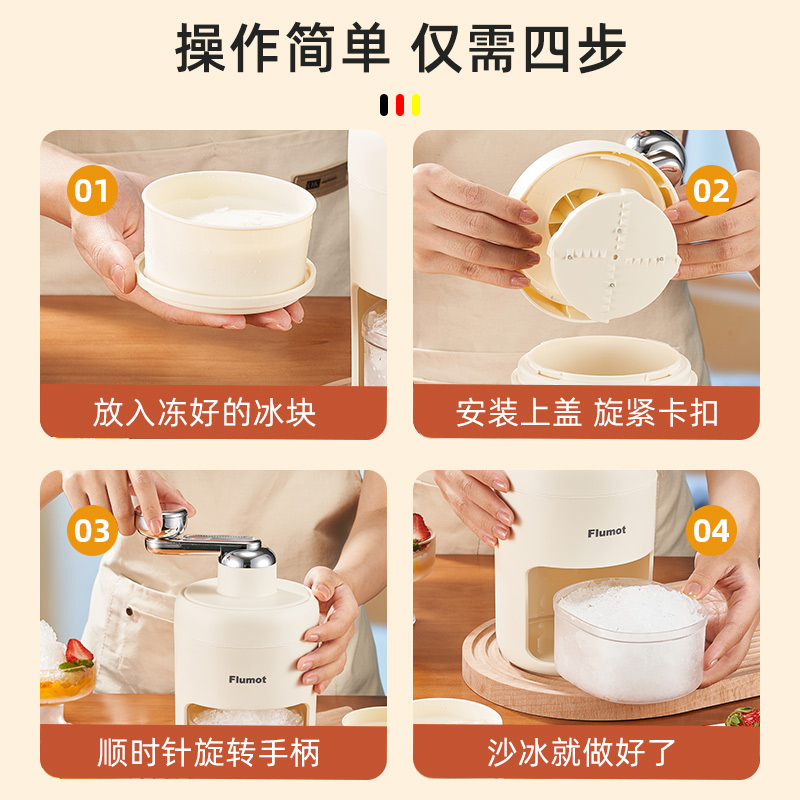 操作简单 仅需四步

01
放入冻好的冰块

02
安装上盖 旋紧卡扣

03
Flumot
顺时针旋转手柄

04
Flumot
沙冰就做好了