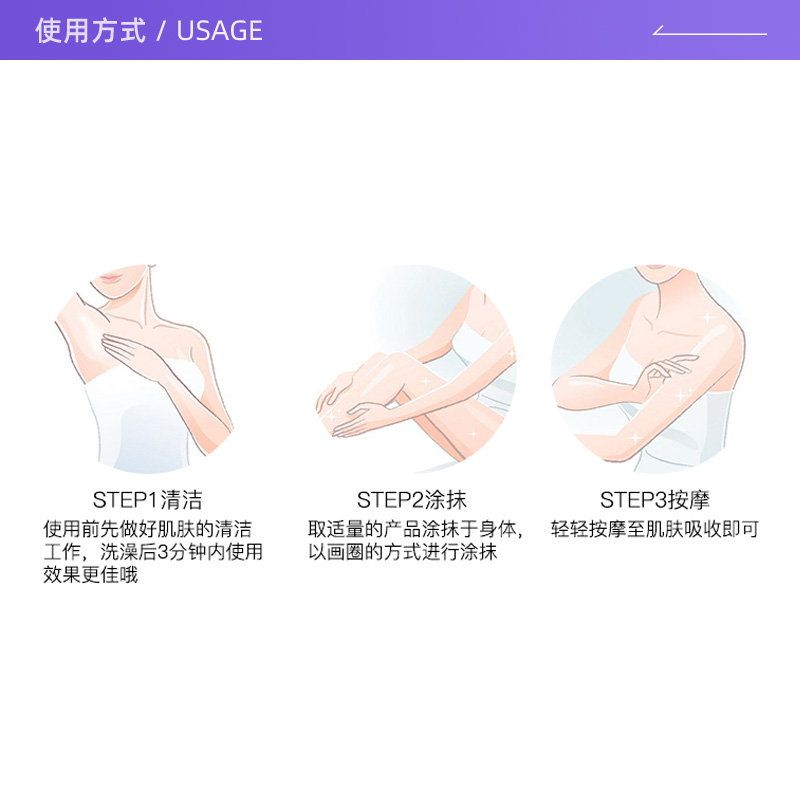 使用方式 / USAGE

STEP1清洁
使用前先做好肌肤的清洁工作，洗澡后3分钟内使用效果更佳哦

STEP2涂抹
取适量的产品涂抹于身体，以画圈的方式进行涂抹

STEP3按摩
轻轻按摩至肌肤吸收即可