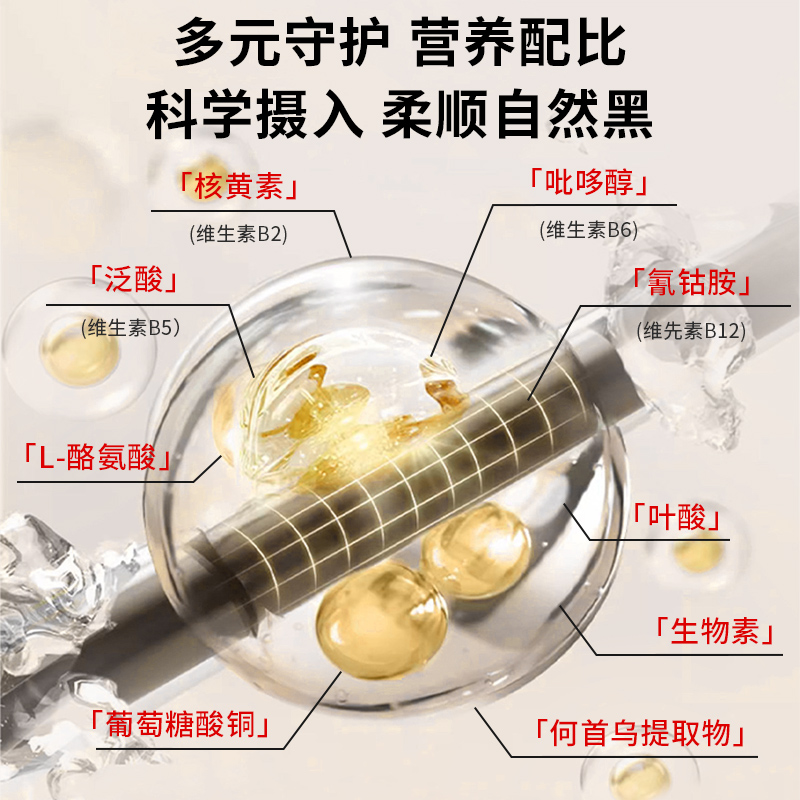 多元守护 营养配比
科学摄入 柔顺自然黑

「核黄素」
(维生素B2)

「吡哆醇」
(维生素B6)

「泛酸」
(维生素B5)

「氰钴胺」
(维先素B12)

「L-酪氨酸」

「叶酸」

「生物素」

「葡萄糖酸铜」

「何首乌提取物」