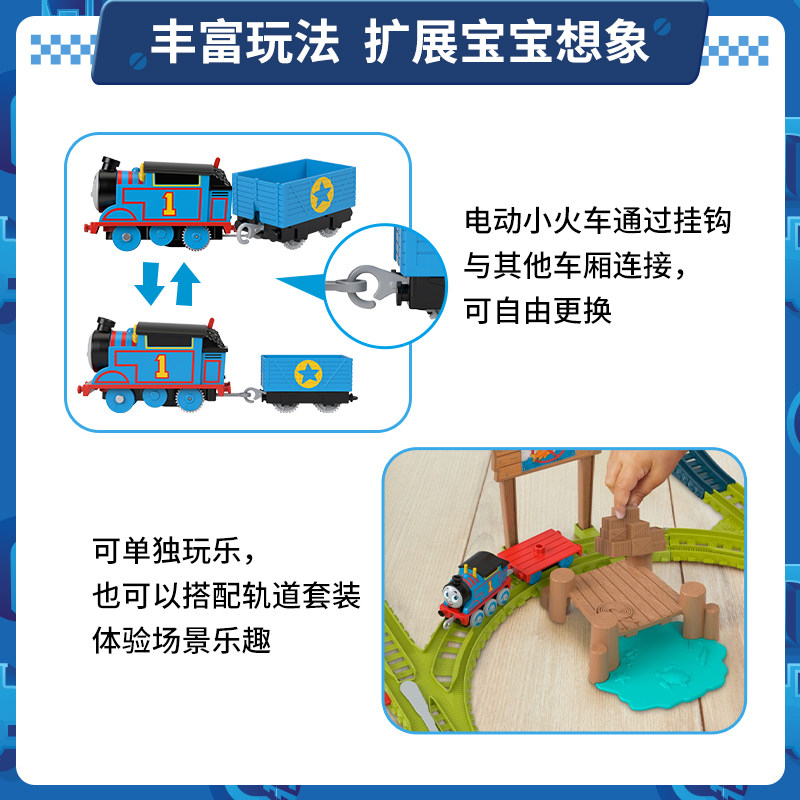 丰富玩法 扩展宝宝想象

1

1

电动小火车通过挂钩与其他车厢连接，可自由更换

可单独玩乐，也可以搭配轨道套装体验场景乐趣

1