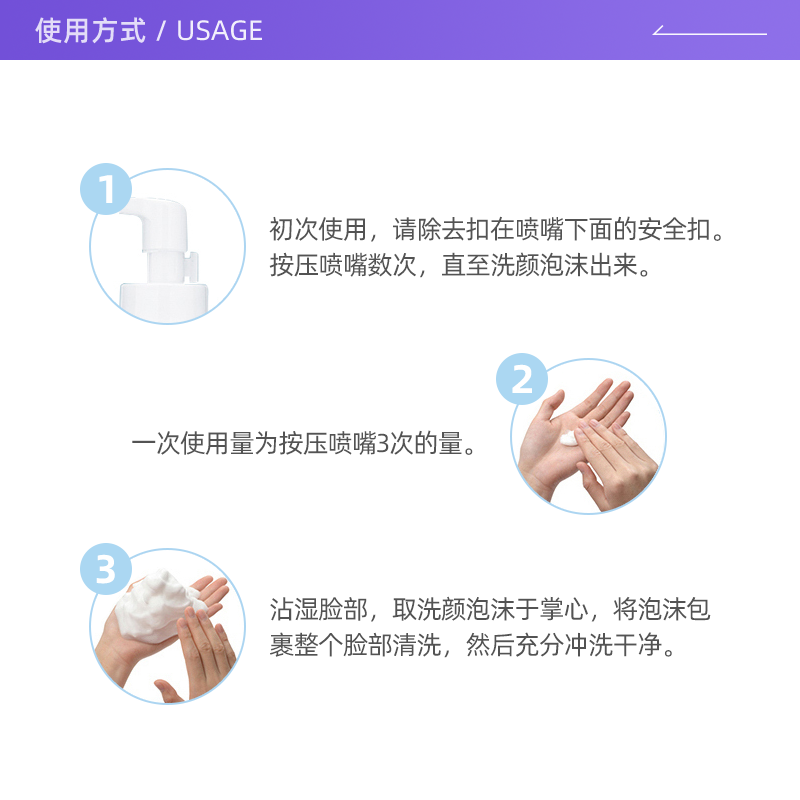 使用方式 / USAGE

1

初次使用，请除去扣在喷嘴下面的安全扣。按压喷嘴数次，直至洗颜泡沫出来。

2

一次使用量为按压喷嘴3次的量。

3

沾湿脸部，取洗颜泡沫于掌心，将泡沫包裹整个脸部清洗，然后充分冲洗干净。