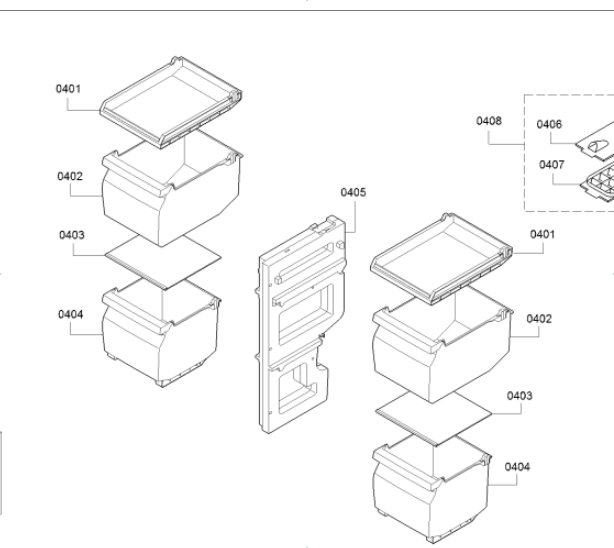 0401
0402
0403
0404
0405
0408
0406
0407
0401
0402
0403
0404