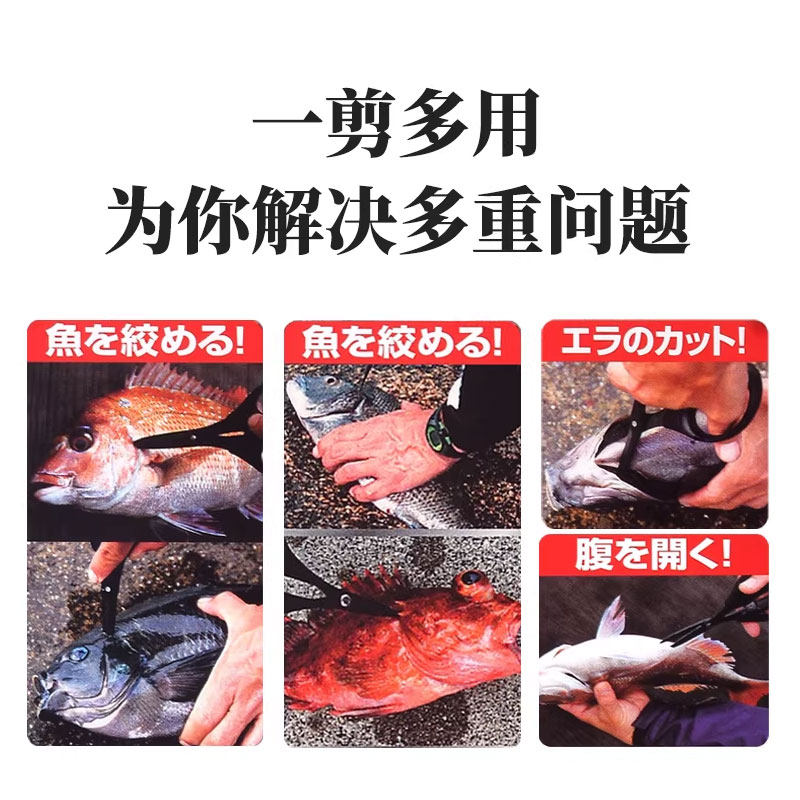 一剪多用
为你解决多重问题

魚を絞める!

魚を絞める!

エラのカット!

腹を開く!