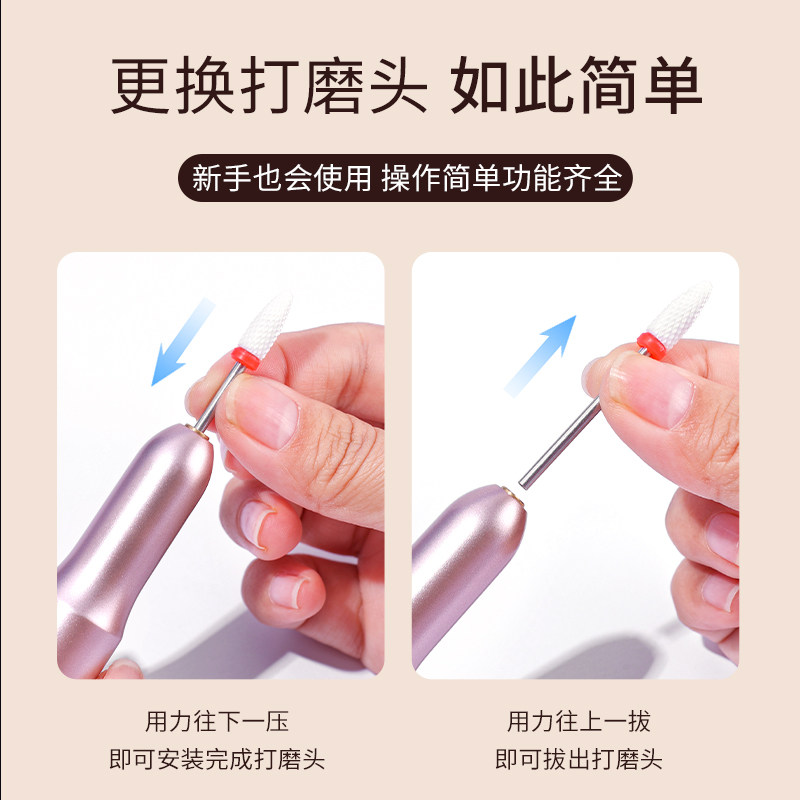 更换打磨头 如此简单

新手也会使用 操作简单功能齐全

用力往下一压
即可安装完成打磨头

用力往上一拔
即可拔出打磨头