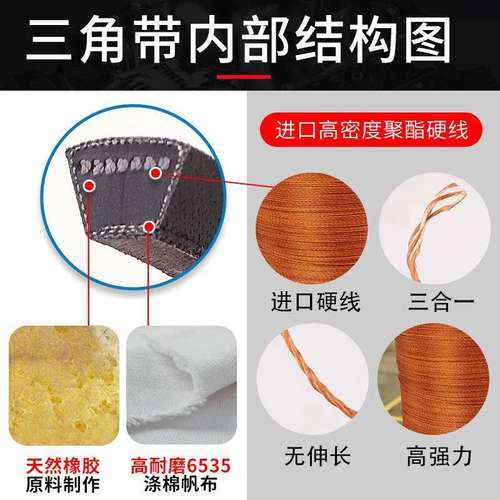 三角带内部结构图

进口高密度聚酯硬线

进口硬线

三合一

无伸长

高强力

天然橡胶
原料制作

高耐磨6535
涤棉帆布