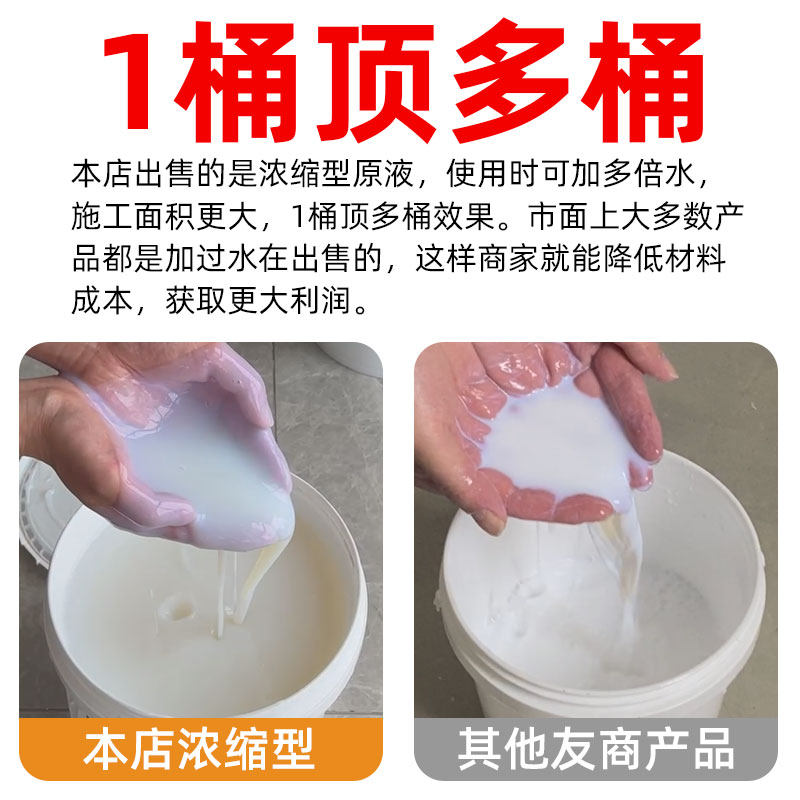 1桶顶多桶

本店出售的是浓缩型原液，使用时可加多倍水，施工面积更大，1桶顶多桶效果。市面上大多数产品都是加过水在出售的，这样商家就能降低材料成本，获取更大利润。

本店浓缩型

其他友商产品