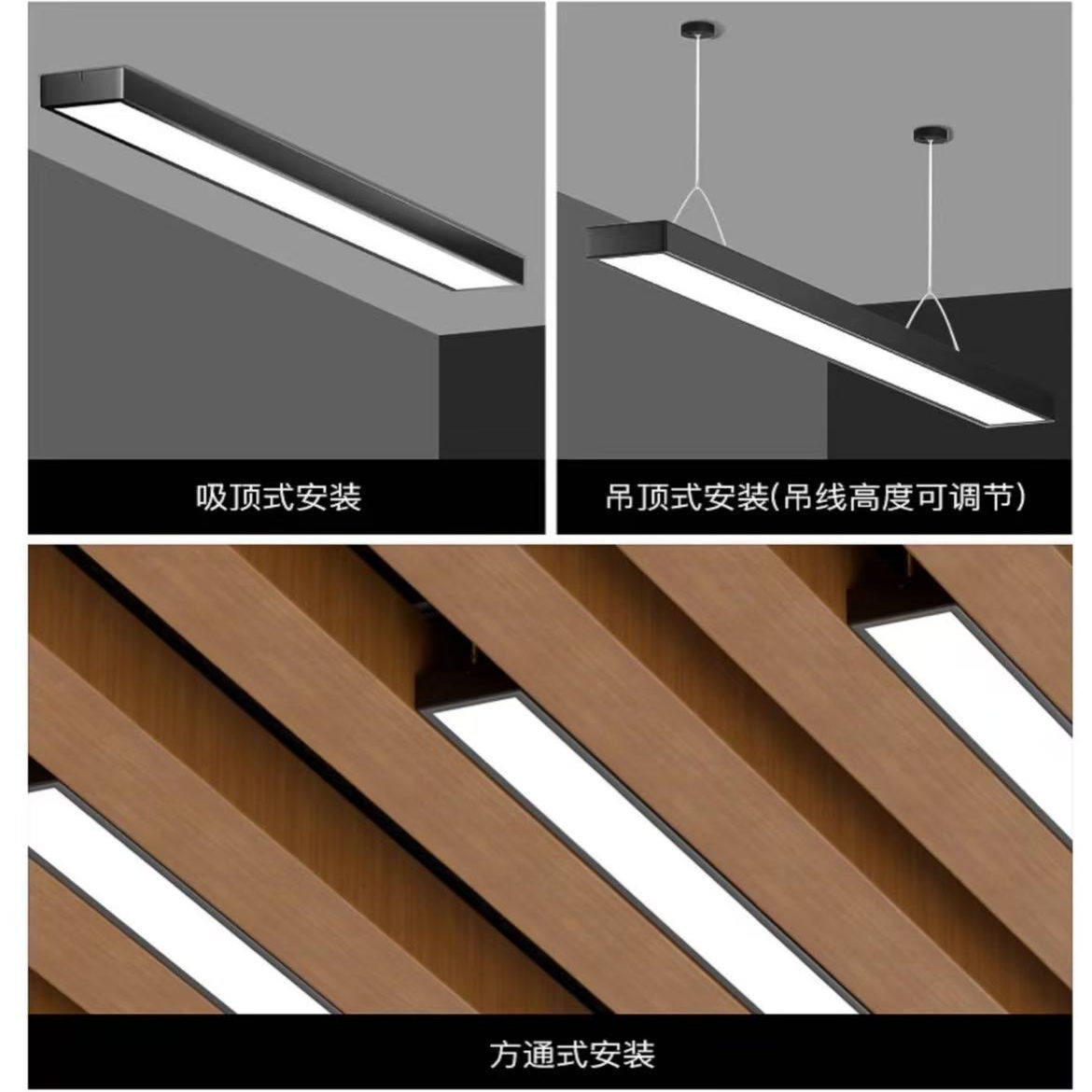 吸顶式安装

吊顶式安装(吊线高度可调节)

方通式安装