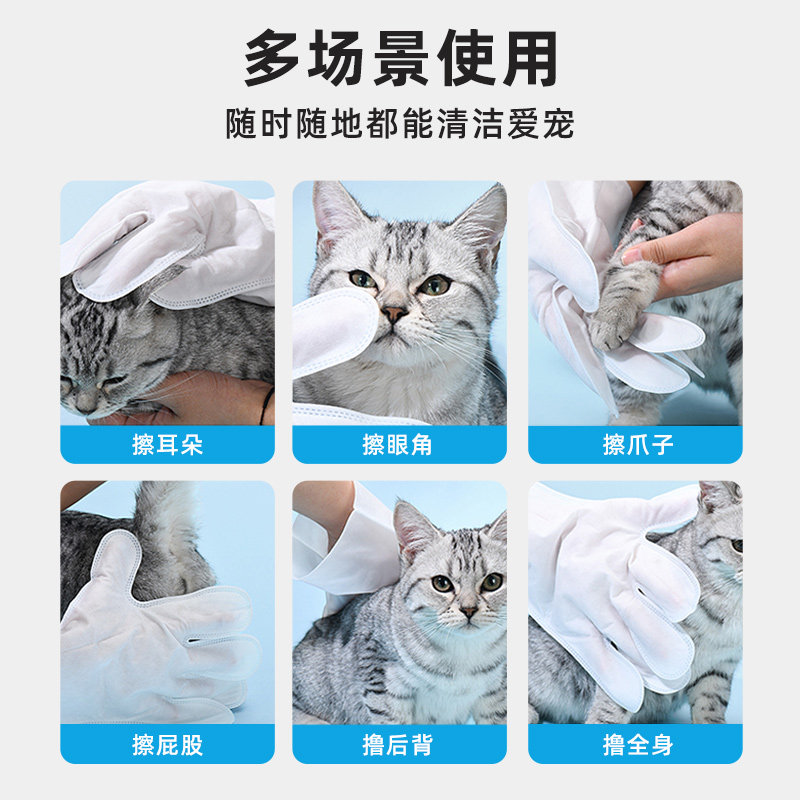 多场景使用

随时随地都能清洁爱宠

擦耳朵

擦眼角

擦爪子

擦屁股

撸后背

撸全身