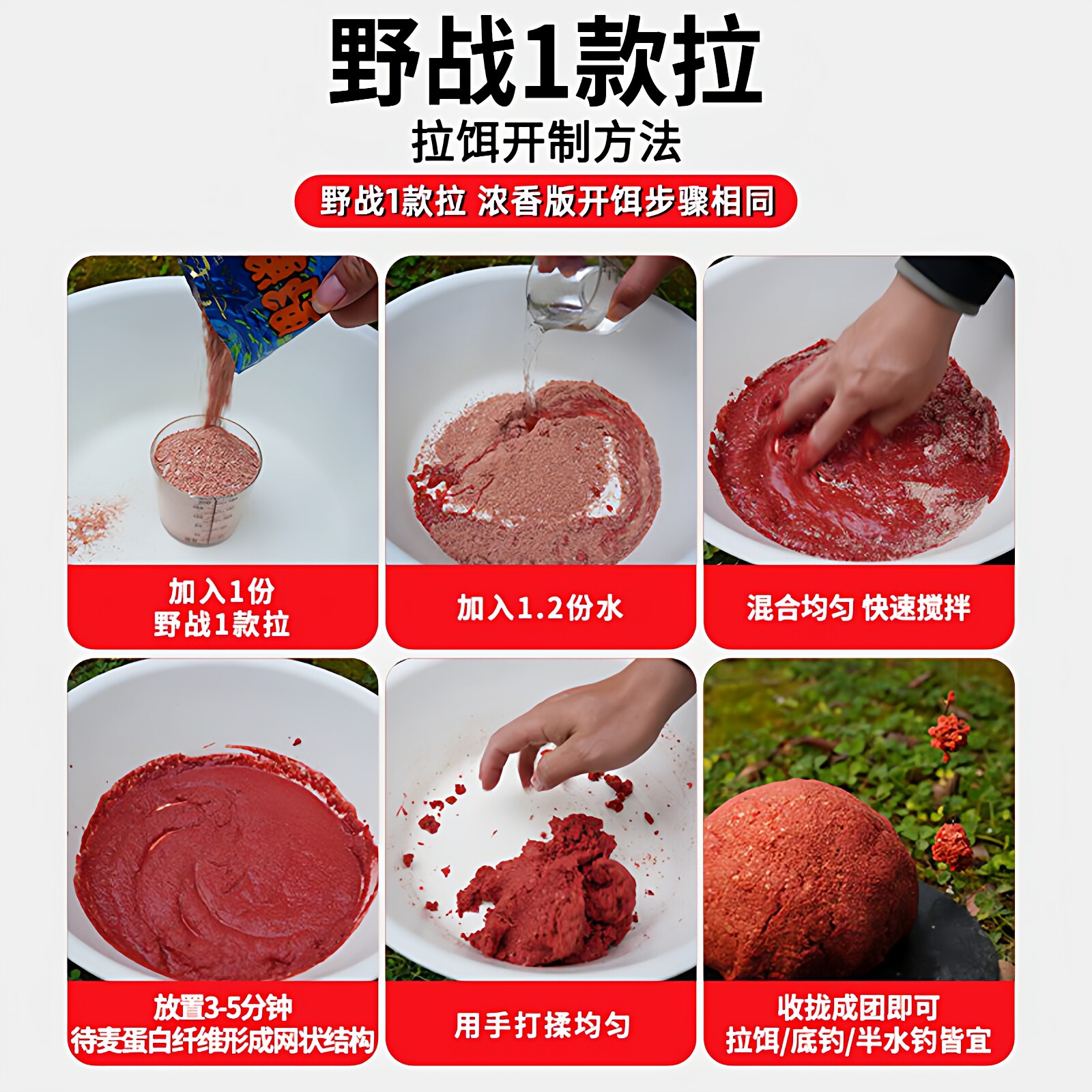 野战1款拉

拉饵开制方法

野战1款拉 浓香版开饵步骤相同

加入1份
野战1款拉

加入1.2份水

混合均匀 快速搅拌

放置3-5分钟
待麦蛋白纤维形成网状结构

用手打揉均匀

收拢成团即可
拉饵/底钓/半水钓皆宜