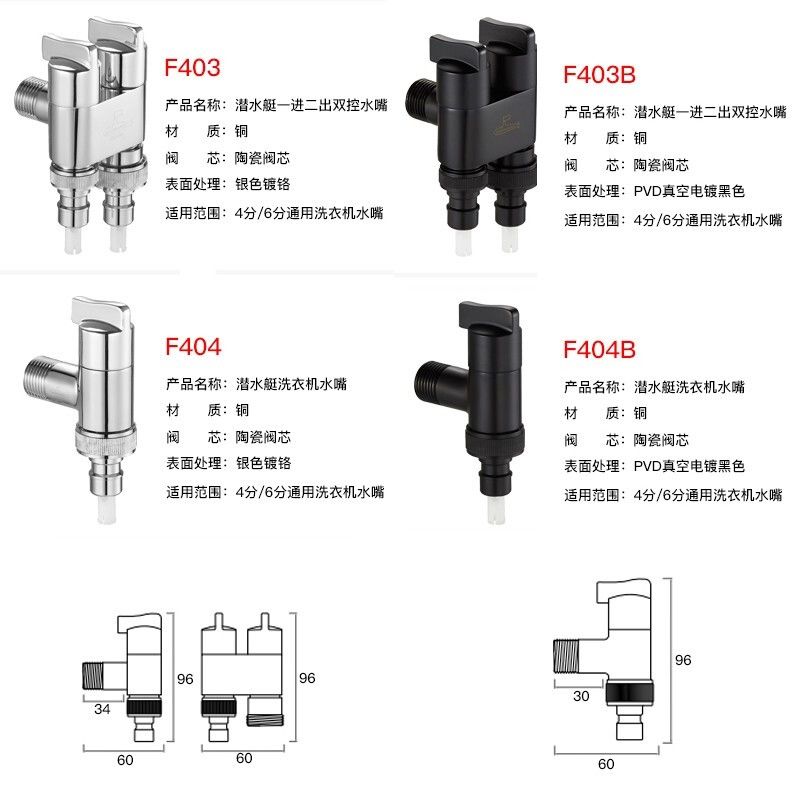 F403

产品名称：潜水艇一进二出双控水嘴
材　质：铜
阀　芯：陶瓷阀芯
表面处理：银色镀铬
适用范围：4分/6分通用洗衣机水嘴

F403B

产品名称：潜水艇一进二出双控水嘴
材　质：铜
阀　芯：陶瓷阀芯
表面处理：PVD真空电镀黑色
适用范围：4分/6分通用洗衣机水嘴

F404

产品名称：潜水艇洗衣机水嘴
材　质：铜
阀　芯：陶瓷阀芯
表面处理：银色镀铬
适用范围：4分/6分通用洗衣机水嘴

F404B

产品名称：潜水艇洗衣机水嘴
材　质：铜
阀　芯：陶瓷阀芯
表面处理：PVD真空电镀黑色
适用范围：4分/6分通用洗衣机水嘴

96
34
60
96
60

96
30
60